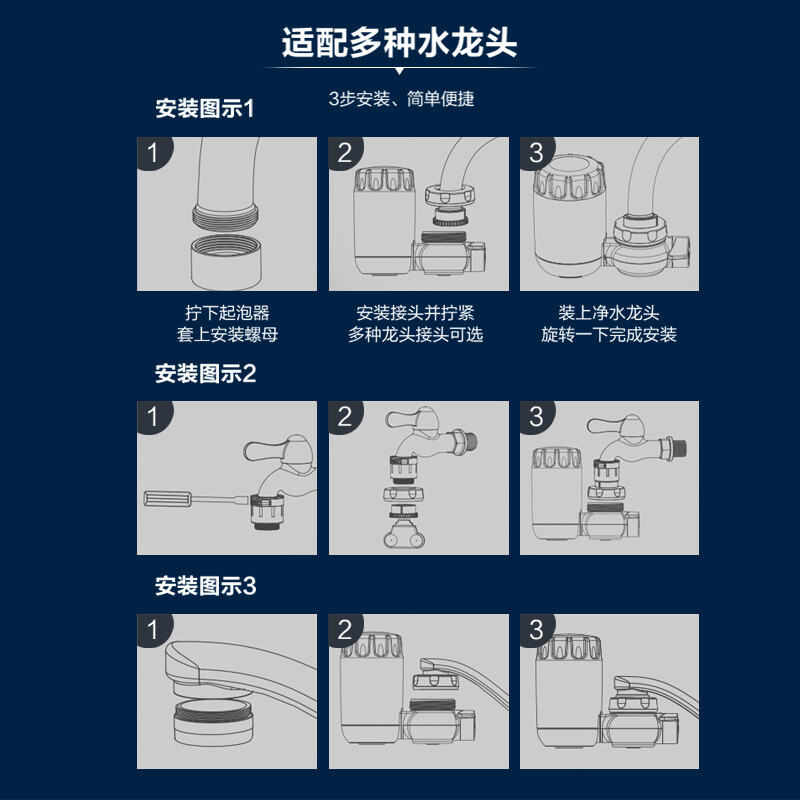 适配多种水龙头

3步安装、简单便捷

安装图示1

1

2

3

拧下起泡器
套上安装螺母

安装接头并拧紧
多种龙头接头可选

装上净水龙头
旋转一下完成安装

安装图示2

1

2

3

安装图示3

1

2

3