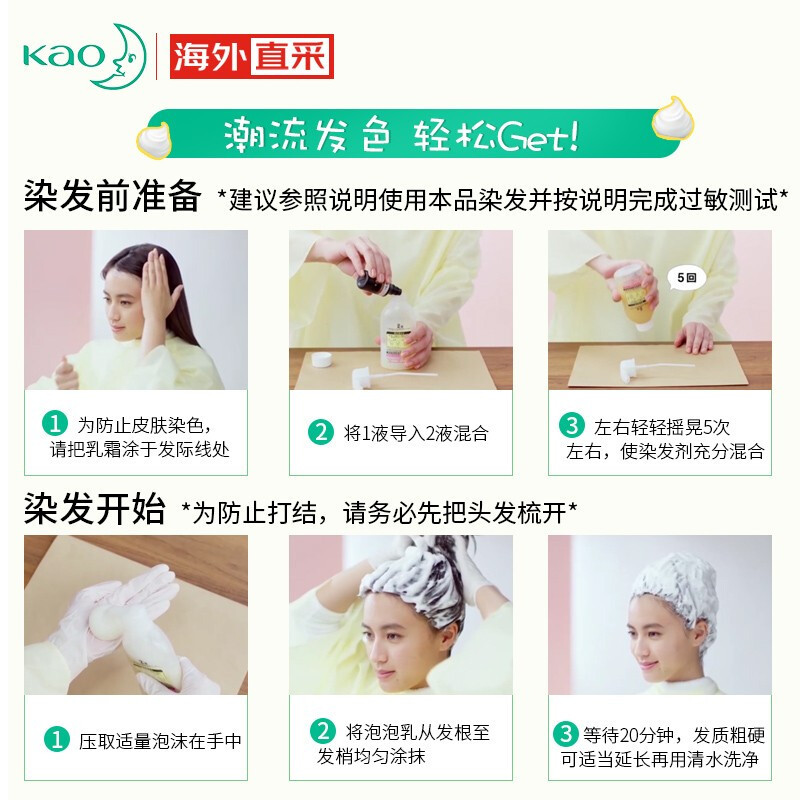 Kao 海外直采

潮流发色 轻松Get!

染发前准备 *建议参照说明使用本品染发并按说明完成过敏测试*

5回

1 为防止皮肤染色，请把乳霜涂于发际线处

2 将1液导入2液混合

3 左右轻轻摇晃5次左右，使染发剂充分混合

染发开始 *为防止打结，请务必先把头发梳开*

1 压取适量泡沫在手中

2 将泡泡乳从发根至发梢均匀涂抹

3 等待20分钟，发质粗硬可适当延长再用清水洗净