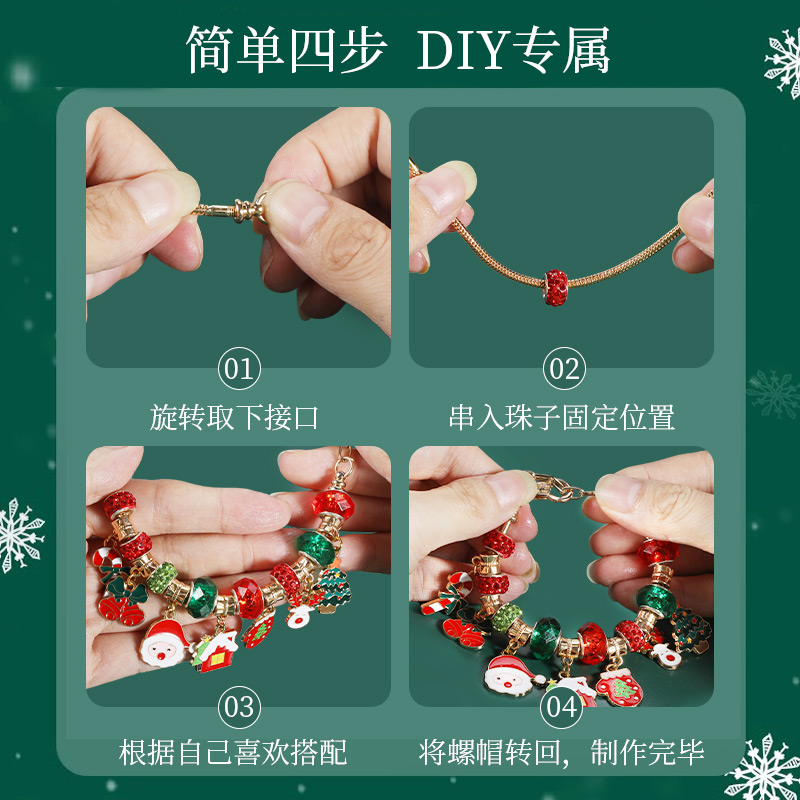 简单四步 DIY专属

01
旋转取下接口

02
串入珠子固定位置

03
根据自己喜欢搭配

04
将螺帽转回，制作完毕