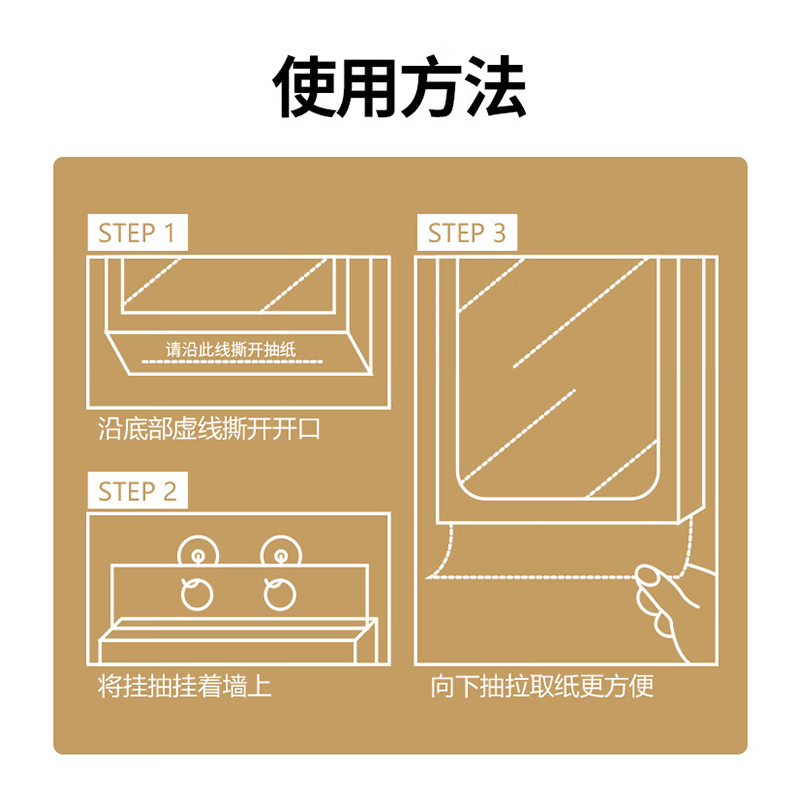 使用方法

STEP 1

请沿此线撕开抽纸

沿底部虚线撕开开口

STEP 2

将挂抽挂着墙上

STEP 3

向下抽拉取纸更方便