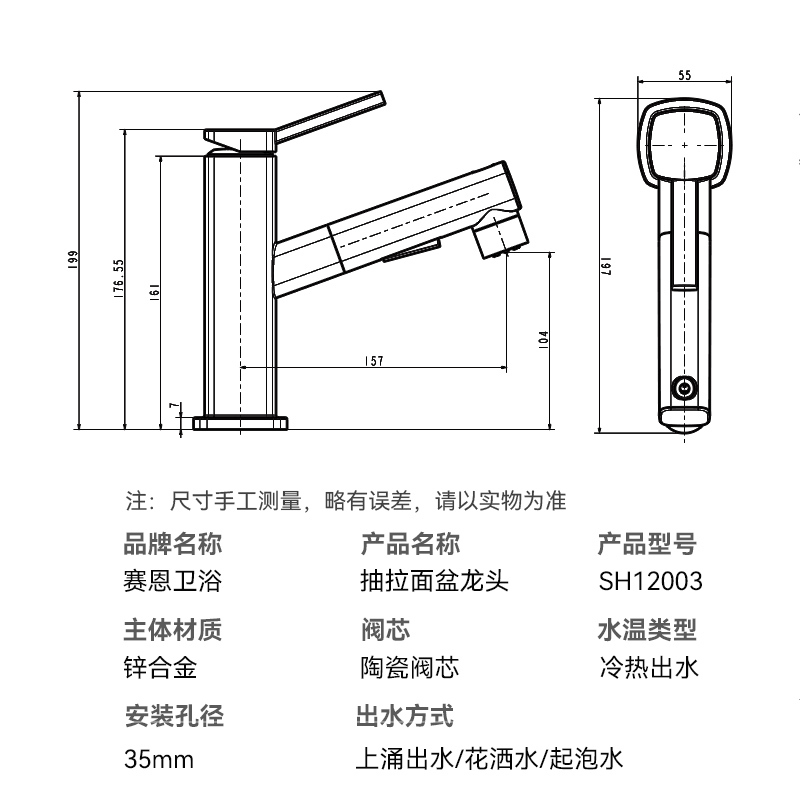 199
176.55
161
7
157
104
55
197

注：尺寸手工测量，略有误差，请以实物为准

品牌名称
赛恩卫浴

产品名称
抽拉面盆龙头

产品型号
SH12003

主体材质
锌合金

阀芯
陶瓷阀芯

水温类型
冷热出水

安装孔径
35mm

出水方式
上涌出水/花洒水/起泡水