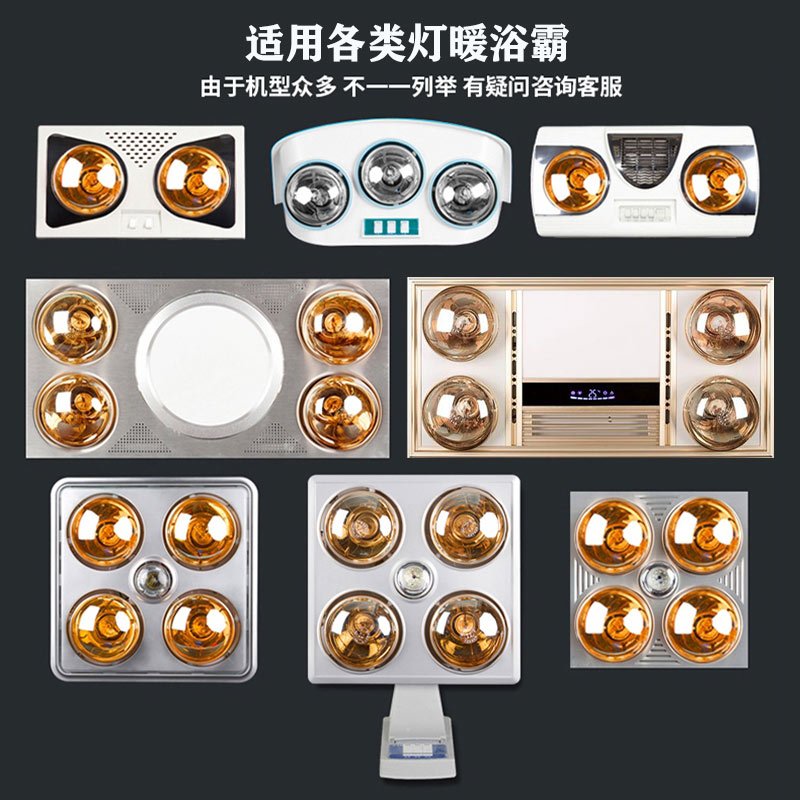 适用各类灯暖浴霸

由于机型众多 不一一列举 有疑问咨询客服