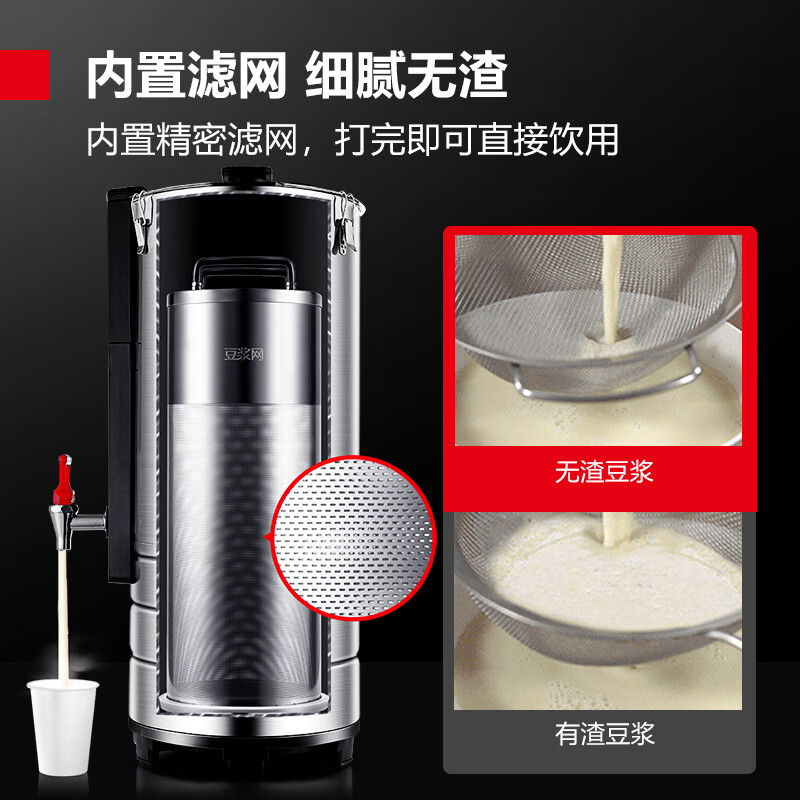 内置滤网 细腻无渣

内置精密滤网，打完即可直接饮用

豆浆网

无渣豆浆

有渣豆浆