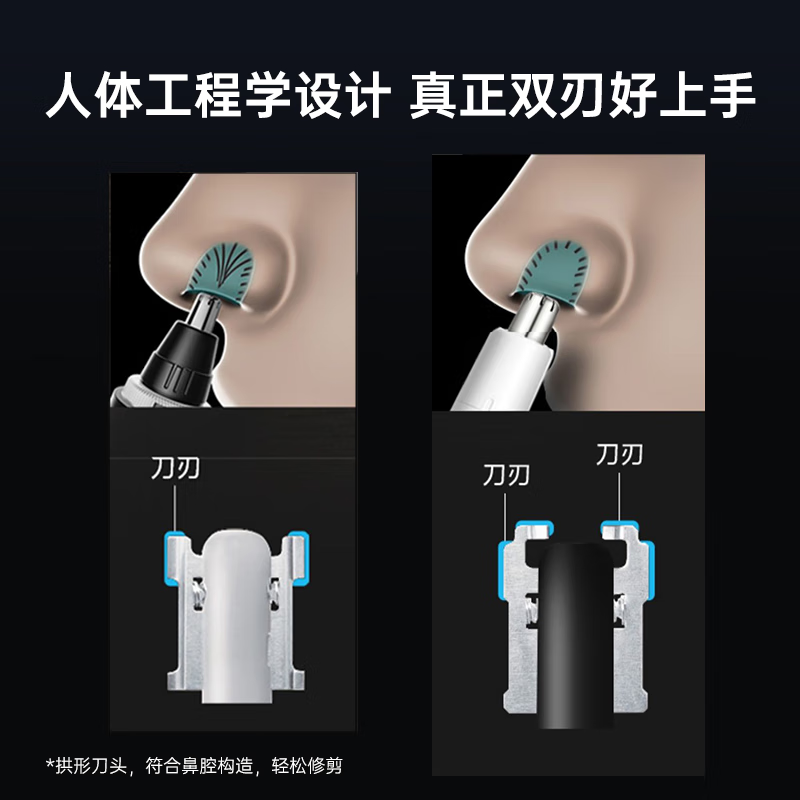 人体工程学设计 真正双刃好上手

刀刃

刀刃

刀刃

*拱形刀头，符合鼻腔构造，轻松修剪