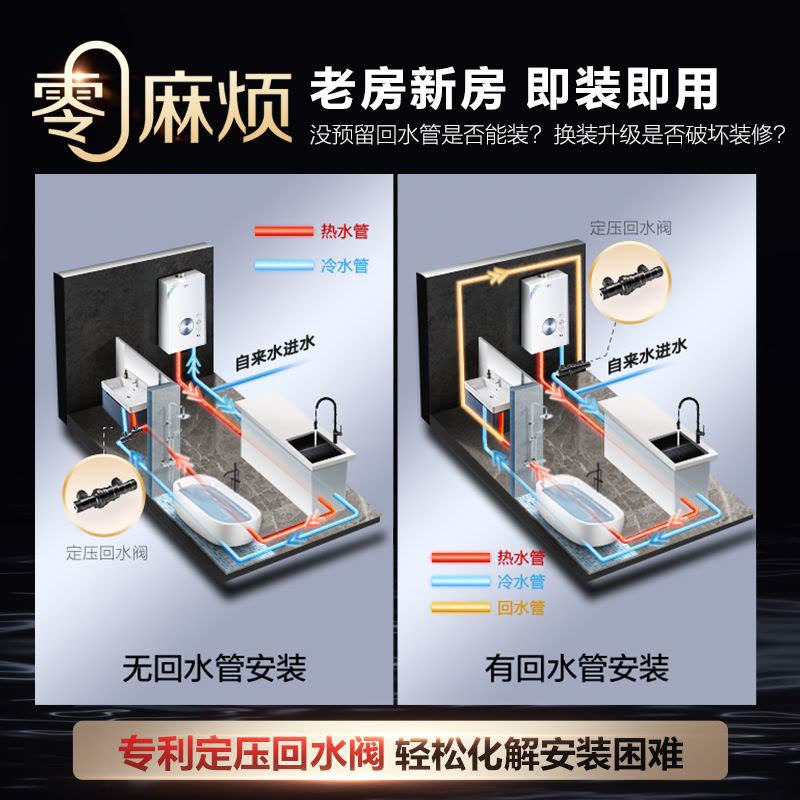 零麻烦 老房新房 即装即用

没预留回水管是否能装？换装升级是否破坏装修？

热水管

冷水管

自来水进水

定压回水阀

无回水管安装

定压回水阀

自来水进水

热水管

冷水管

回水管

有回水管安装

专利定压回水阀 轻松化解安装困难