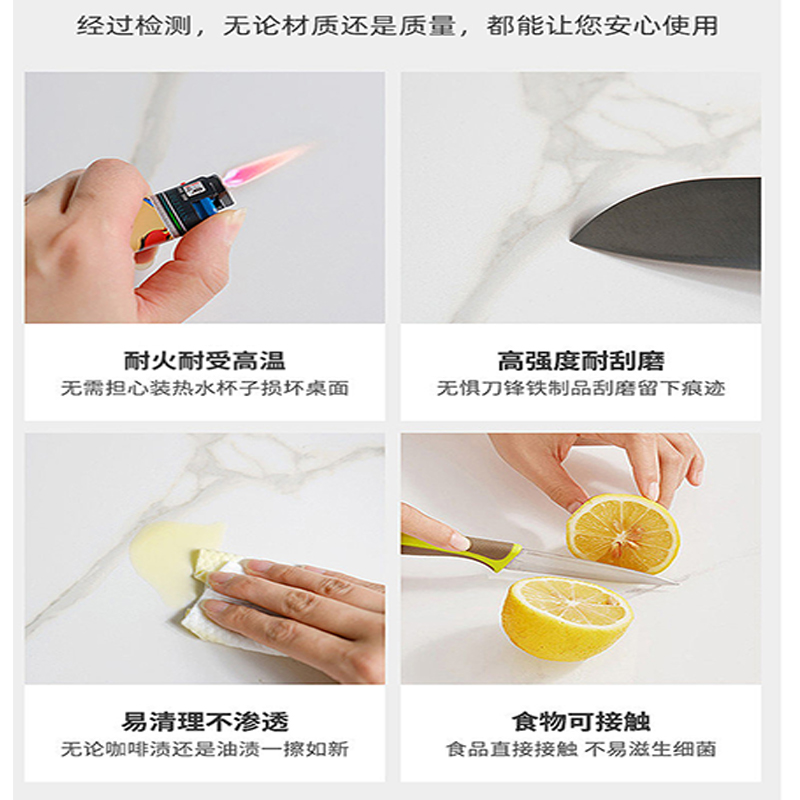 经过检测，无论材质还是质量，都能让您安心使用

耐火耐受高温
无需担心装热水杯子损坏桌面

高强度耐刮磨
无惧刀锋铁制品刮磨留下痕迹

易清理不渗透
无论咖啡渍还是油渍一擦如新

食物可接触
食品直接接触 不易滋生细菌