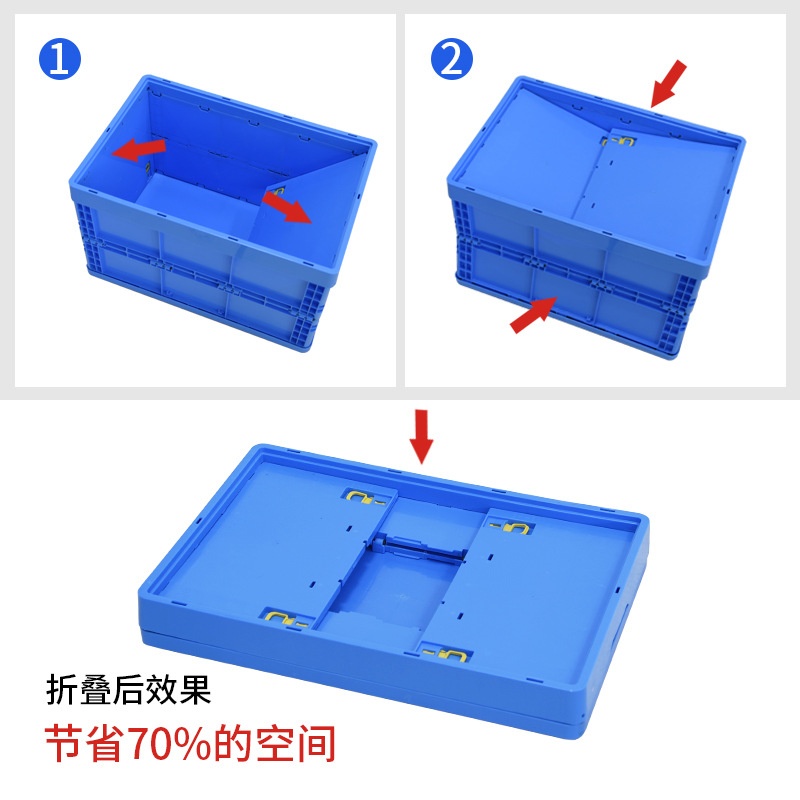 1

2

折叠后效果

节省70%的空间