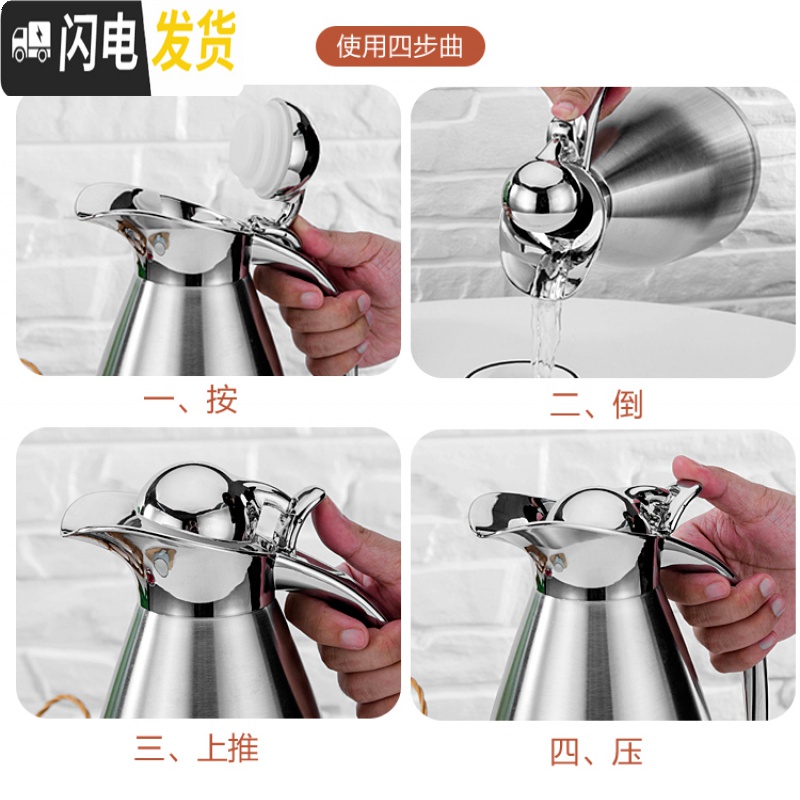 闪电发货

使用四步曲

一、按

二、倒

三、上推

四、压