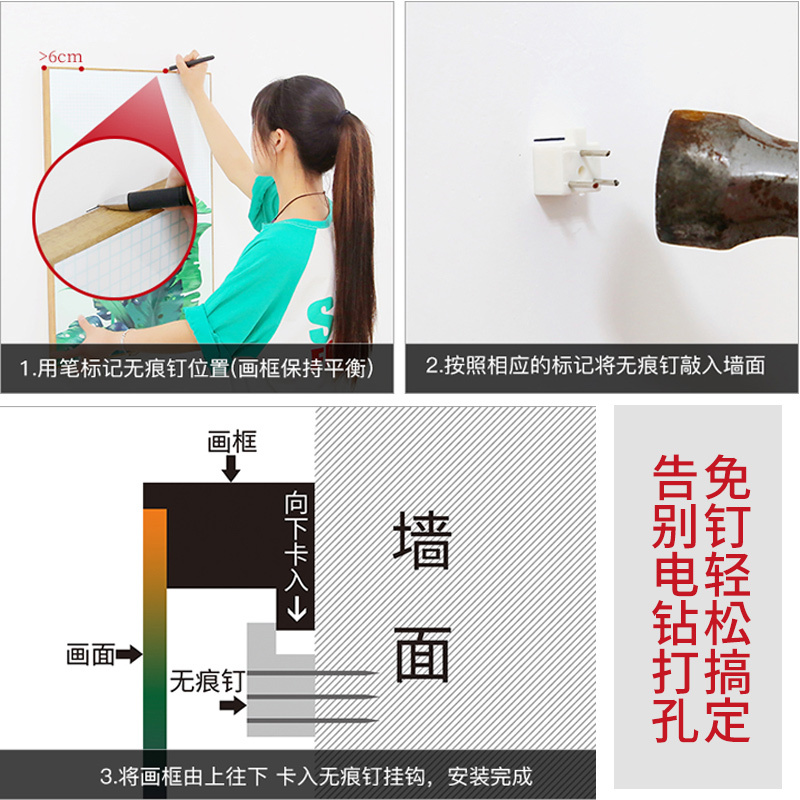 >6cm

1.用笔标记无痕钉位置(画框保持平衡)

2.按照相应的标记将无痕钉敲入墙面

画框

向下卡入

墙面

画面

无痕钉

3.将画框由上往下 卡入无痕钉挂钩，安装完成

免钉轻松搞定

告别电钻打孔