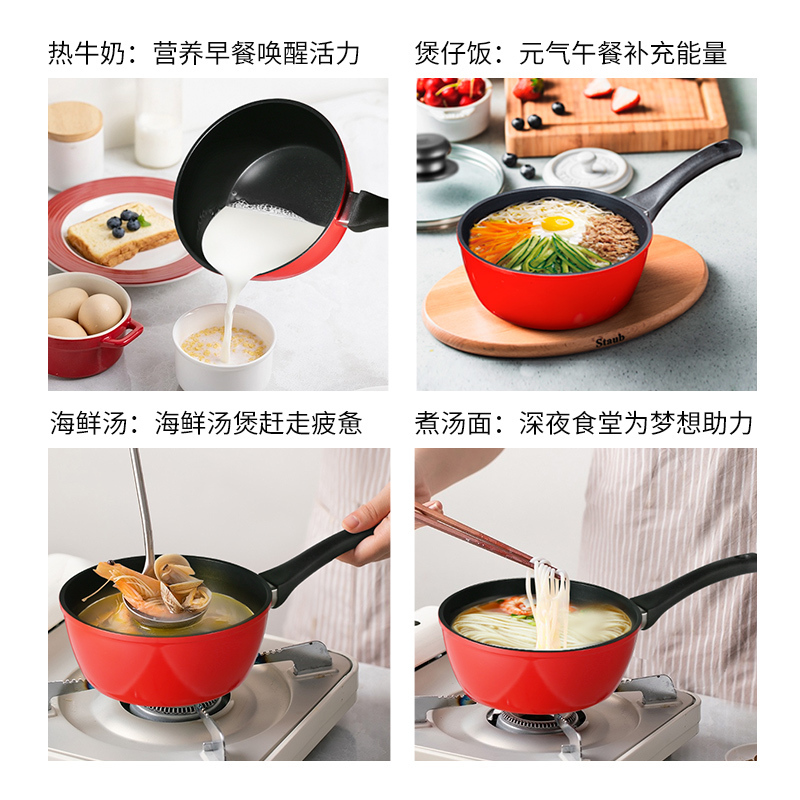 热牛奶：营养早餐唤醒活力

煲仔饭：元气午餐补充能量

Staub

海鲜汤：海鲜汤煲赶走疲惫

煮汤面：深夜食堂为梦想助力