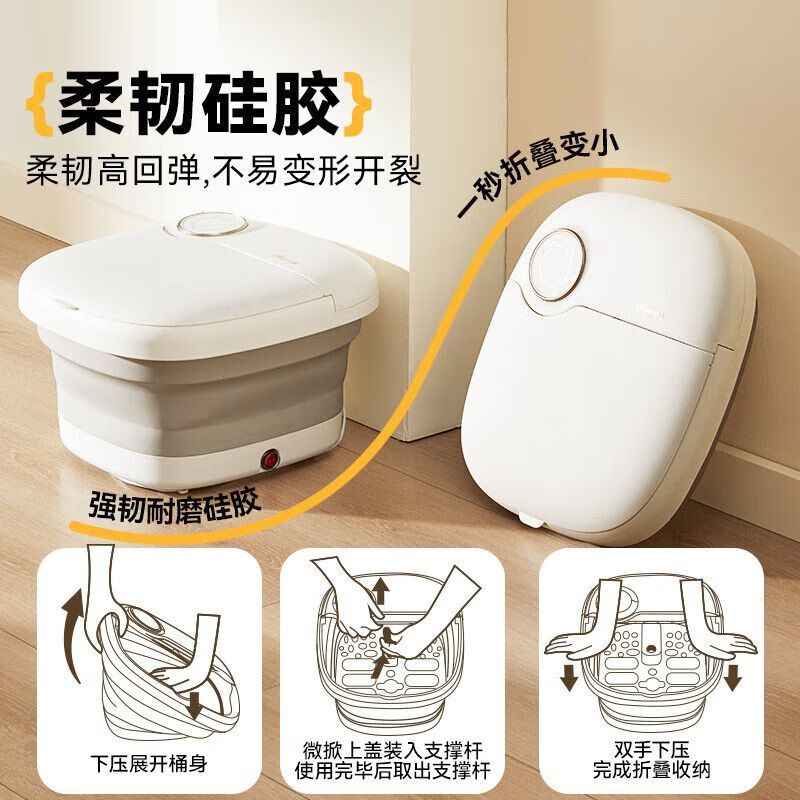 {柔韧硅胶}

柔韧高回弹,不易变形开裂

一秒折叠变小

强韧耐磨硅胶

下压展开桶身

微掀上盖装入支撑杆
使用完毕后取出支撑杆

双手下压
完成折叠收纳