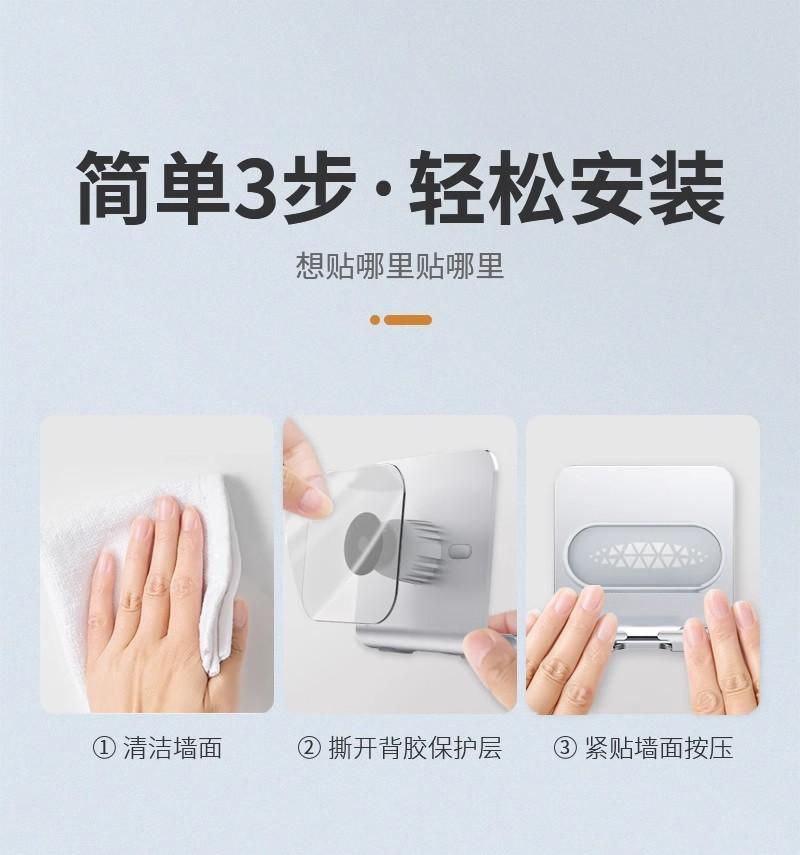 简单3步·轻松安装

想贴哪里贴哪里

① 清洁墙面

② 撕开背胶保护层

③ 紧贴墙面按压