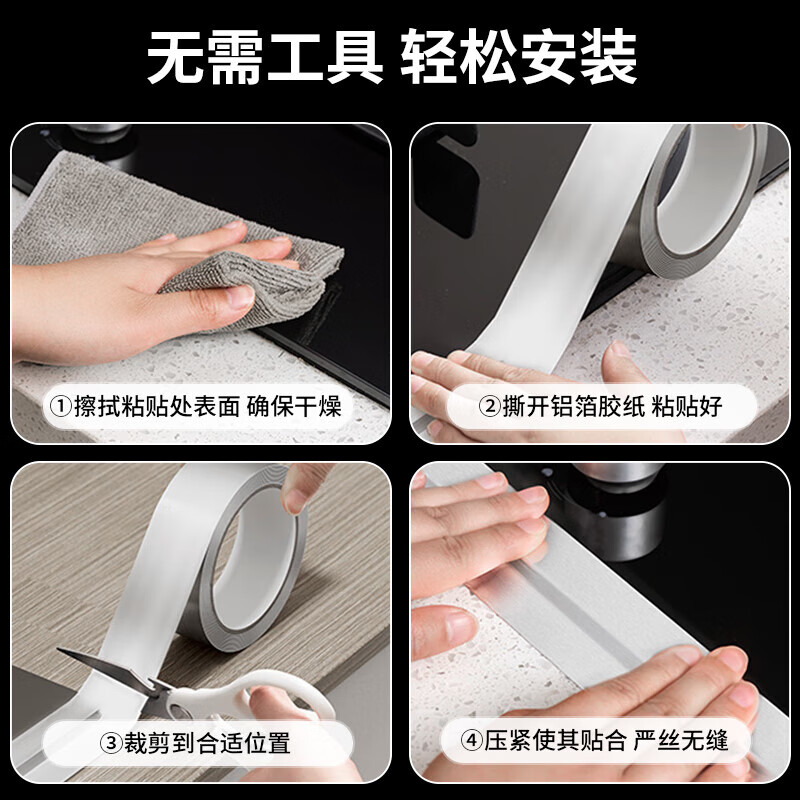 无需工具 轻松安装

①擦拭粘贴处表面 确保干燥

②撕开铝箔胶纸 粘贴好

③裁剪到合适位置

④压紧使其贴合 严丝无缝