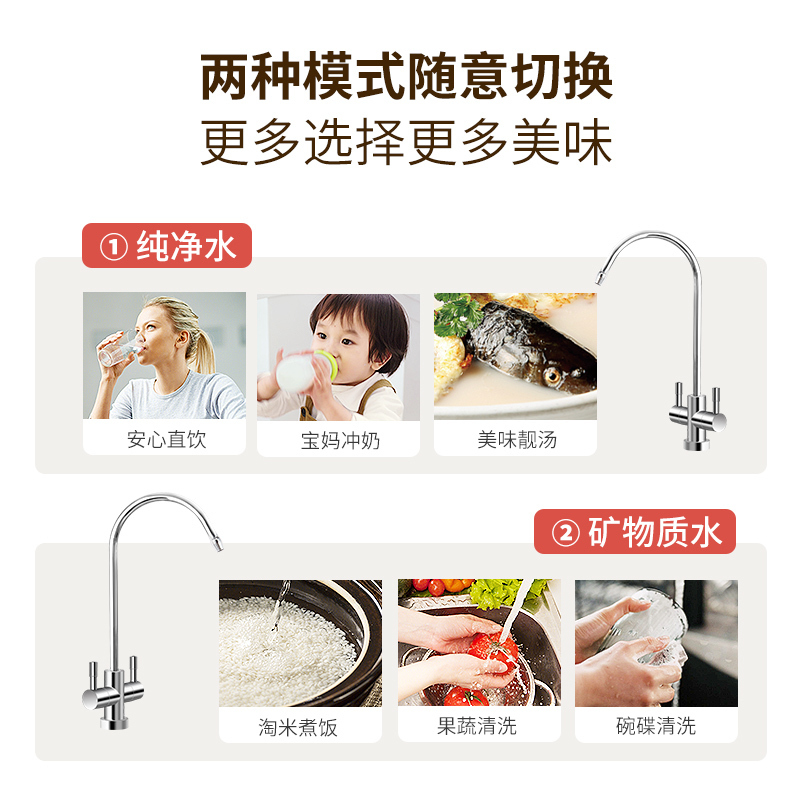 两种模式随意切换
更多选择更多美味

① 纯净水

安心直饮

宝妈冲奶

美味靓汤

② 矿物质水

淘米煮饭

果蔬清洗

碗碟清洗