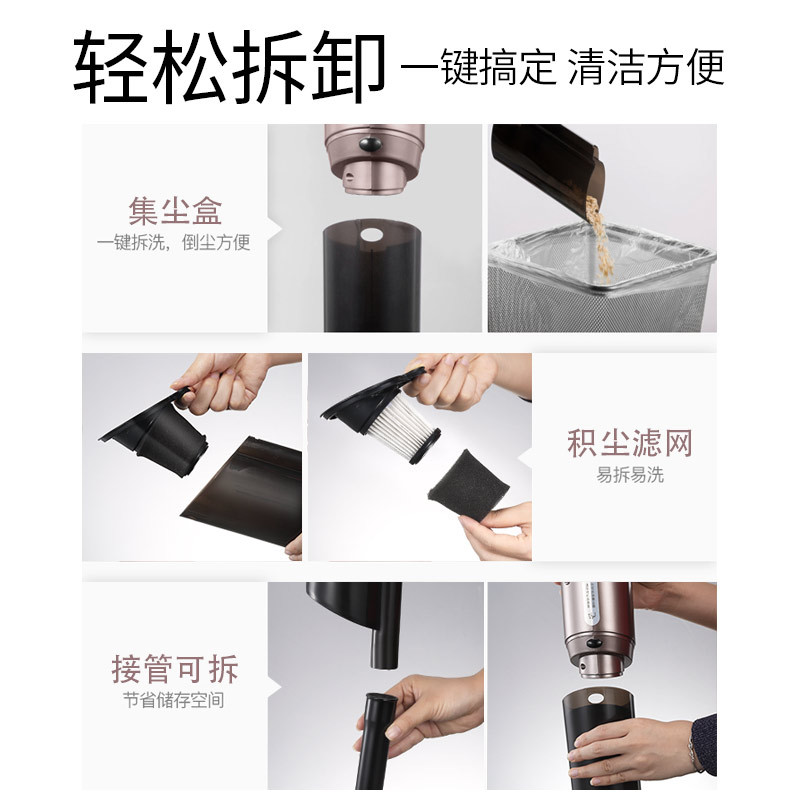 轻松拆卸 一键搞定 清洁方便

集尘盒
一键拆洗，倒尘方便

积尘滤网
易拆易洗

接管可拆
节省储存空间