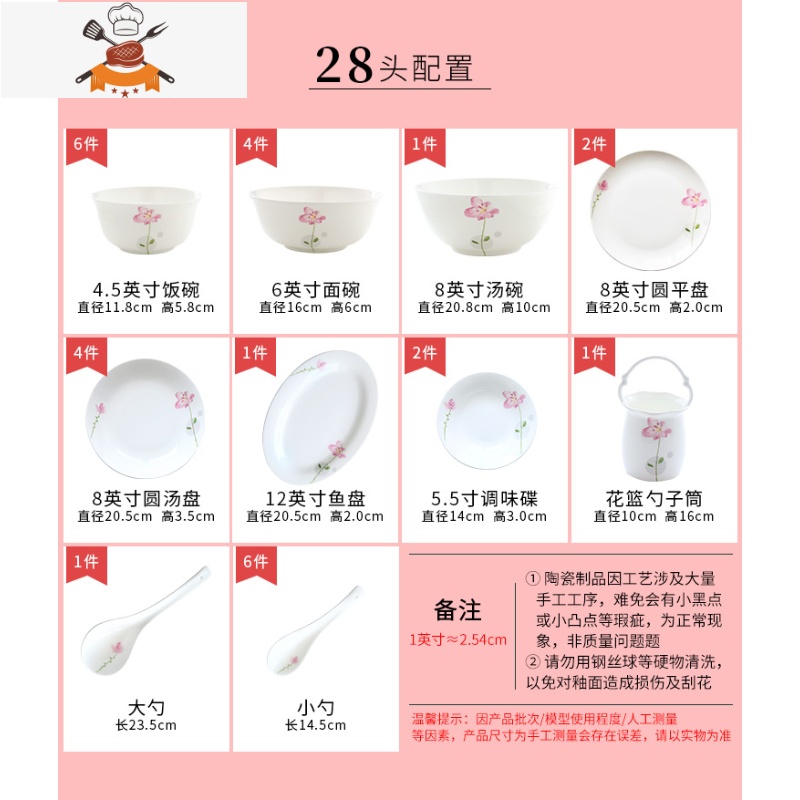 28头配置

6件
4.5英寸饭碗
直径11.8cm 高5.8cm

4件
6英寸面碗
直径16cm 高6cm

1件
8英寸汤碗
直径20.8cm 高10cm

2件
8英寸圆平盘
直径20.5cm 高2.0cm

4件
8英寸圆汤盘
直径20.5cm 高3.5cm

1件
12英寸鱼盘
直径20.5cm 高2.0cm

2件
5.5寸调味碟
直径14cm 高3.0cm

1件
花篮勺子筒
直径10cm 高16cm

1件
大勺
长23.5cm

6件
小勺
长14.5cm

备注
1英寸≈2.54cm

① 陶瓷制品因工艺涉及大量手工工序，难免会有小黑点或小凸点等瑕疵，为正常现象，非质量问题题
② 请勿用钢丝球等硬物清洗，以免对釉面造成损伤及刮花

温馨提示：因产品批次/模型使用程度/人工测量等因素，产品尺寸为手工测量会存在误差，请以实物为准