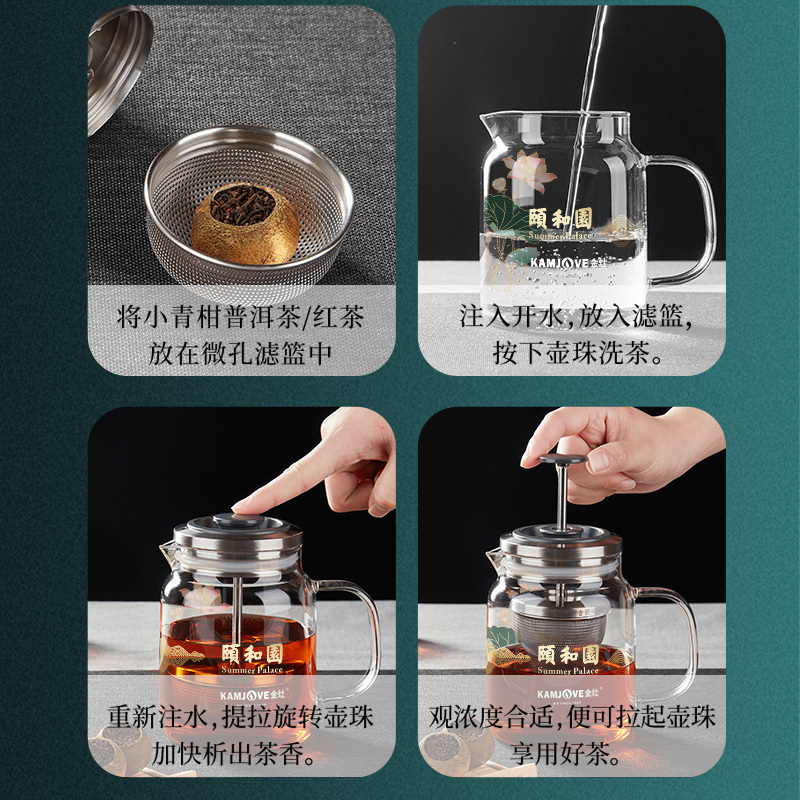 将小青柑普洱茶/红茶
放在微孔滤篮中

頤和園
Summer Palace
KAMJOVE金灶

注入开水,放入滤篮,
按下壶珠洗茶。

頤和園
Summer Palace
KAMJOVE金灶

重新注水,提拉旋转壶珠
加快析出茶香。

頤和園
Summer Palace
KAMJOVE金灶

观浓度合适,便可拉起壶珠
享用好茶。