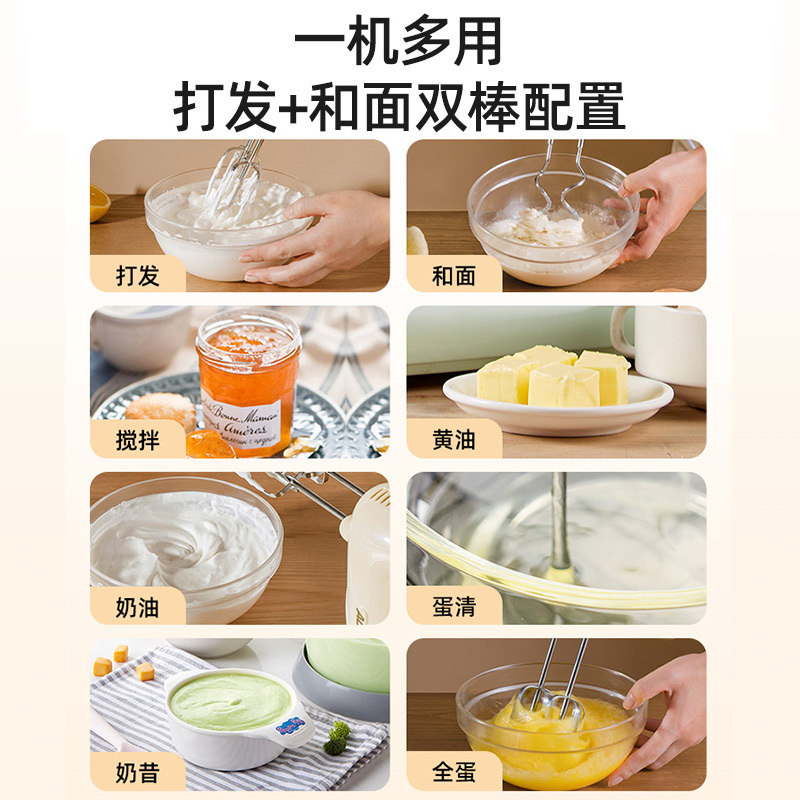 一机多用
打发+和面双棒配置

打发

和面

Bonne Maman
Amères

搅拌

黄油

奶油

蛋清

奶昔

全蛋