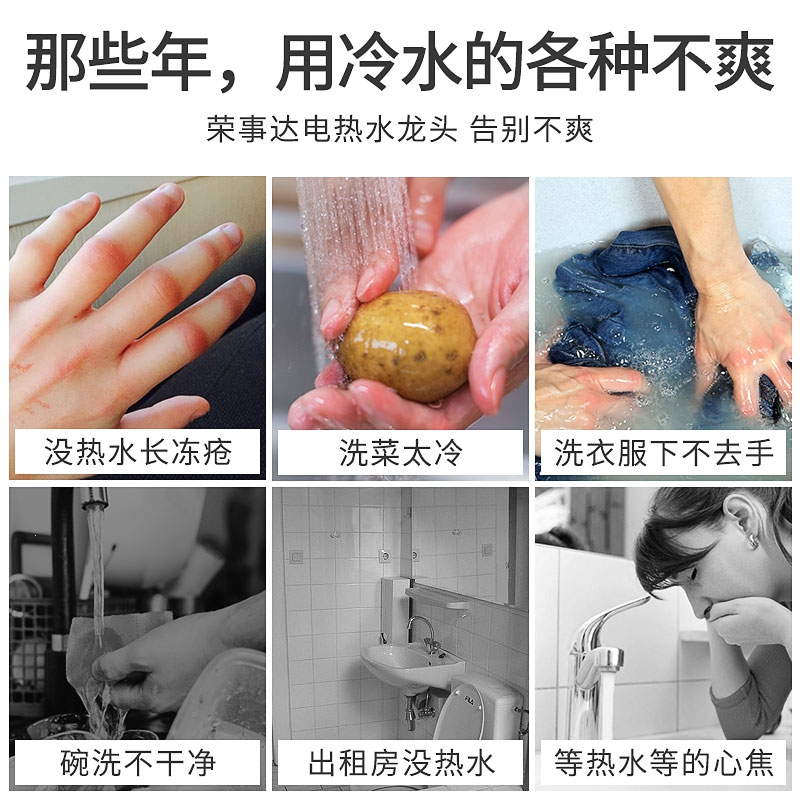 那些年，用冷水的各种不爽

荣事达电热水龙头 告别不爽

没热水长冻疮

洗菜太冷

洗衣服下不去手

碗洗不干净

出租房没热水

等热水等的心焦