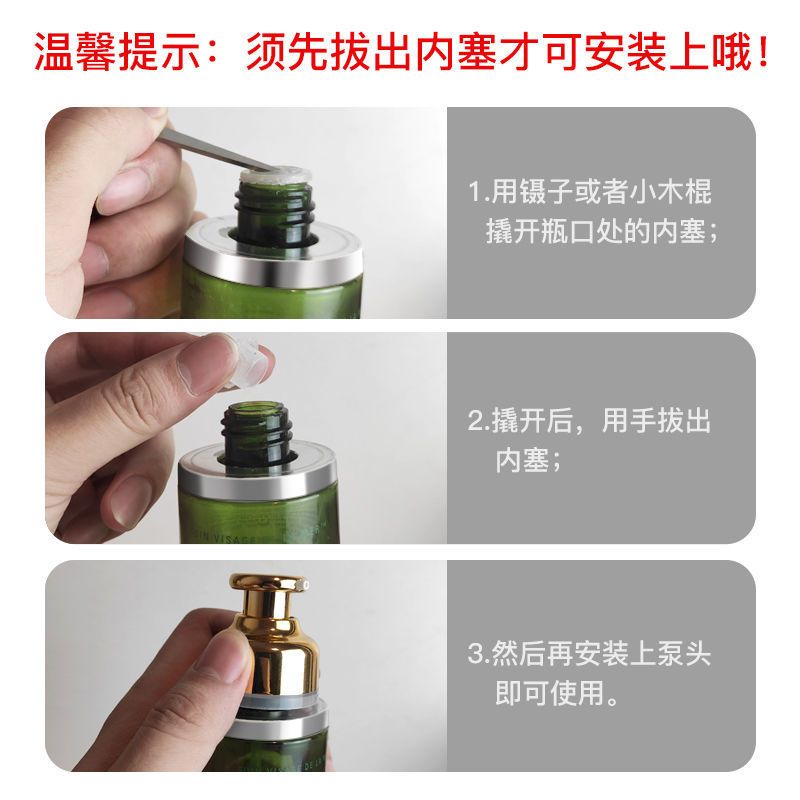 温馨提示：须先拔出内塞才可安装上哦！

1.用镊子或者小木棍撬开瓶口处的内塞；

2.撬开后，用手拔出内塞；

3.然后再安装上泵头即可使用。