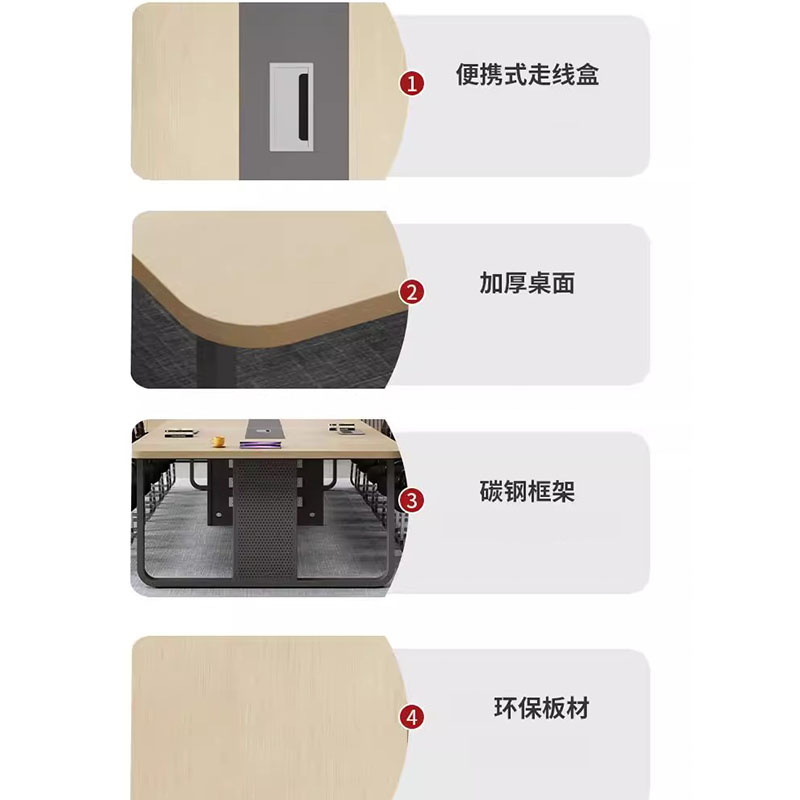 1 便携式走线盒

2 加厚桌面

3 碳钢框架

4 环保板材