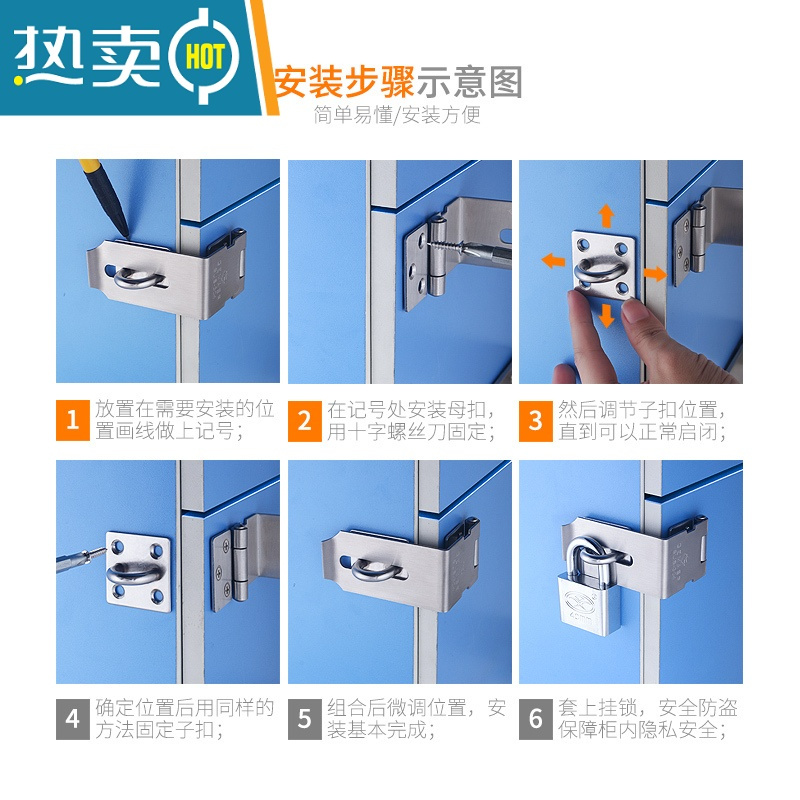 热卖 HOT

安装步骤示意图
简单易懂/安装方便

1 放置在需要安装的位置画线做上记号；

2 在记号处安装母扣，用十字螺丝刀固定；

3 然后调节子扣位置，直到可以正常启闭；

4 确定位置后用同样的方法固定子扣；

5 组合后微调位置，安装基本完成；

6 套上挂锁，安全防盗保障柜内隐私安全；