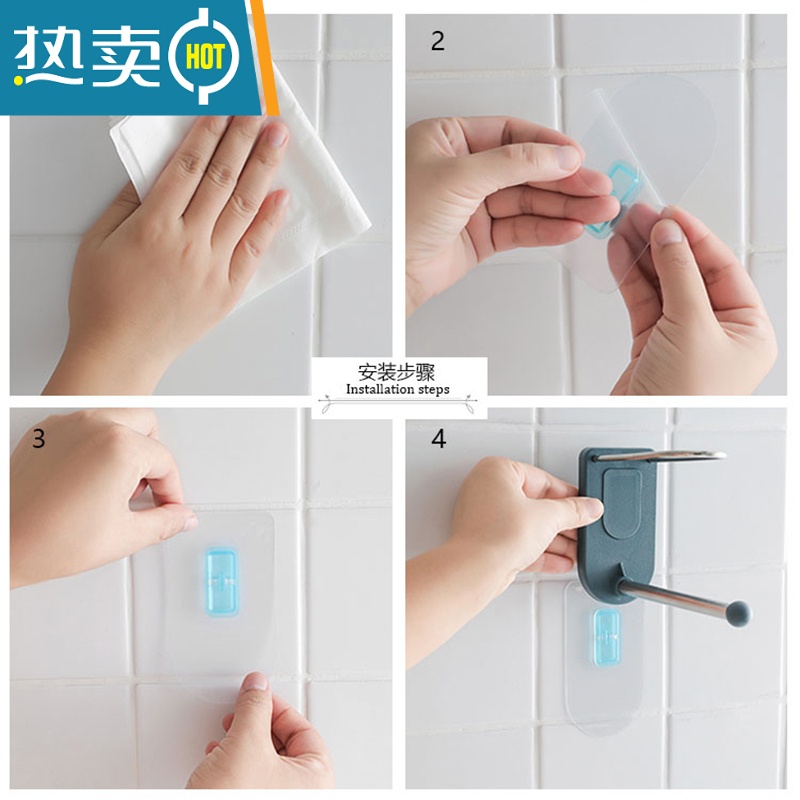 热卖 HOT

2

安装步骤
Installation steps

3

4