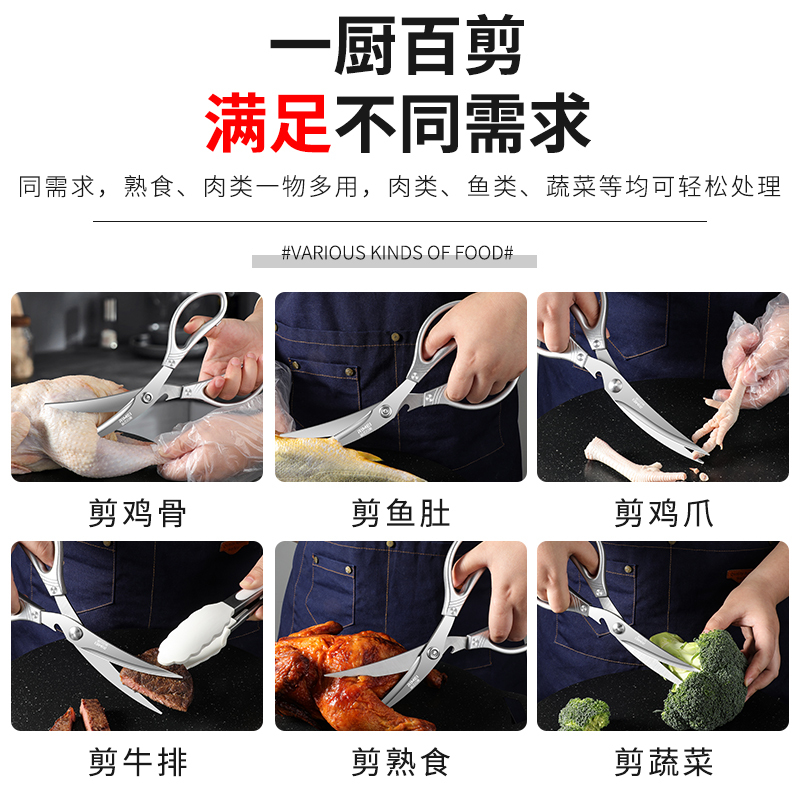 一厨百剪
满足不同需求

同需求，熟食、肉类一物多用，肉类、鱼类、蔬菜等均可轻松处理

#VARIOUS KINDS OF FOOD#

剪鸡骨

剪鱼肚

剪鸡爪

剪牛排

剪熟食

剪蔬菜