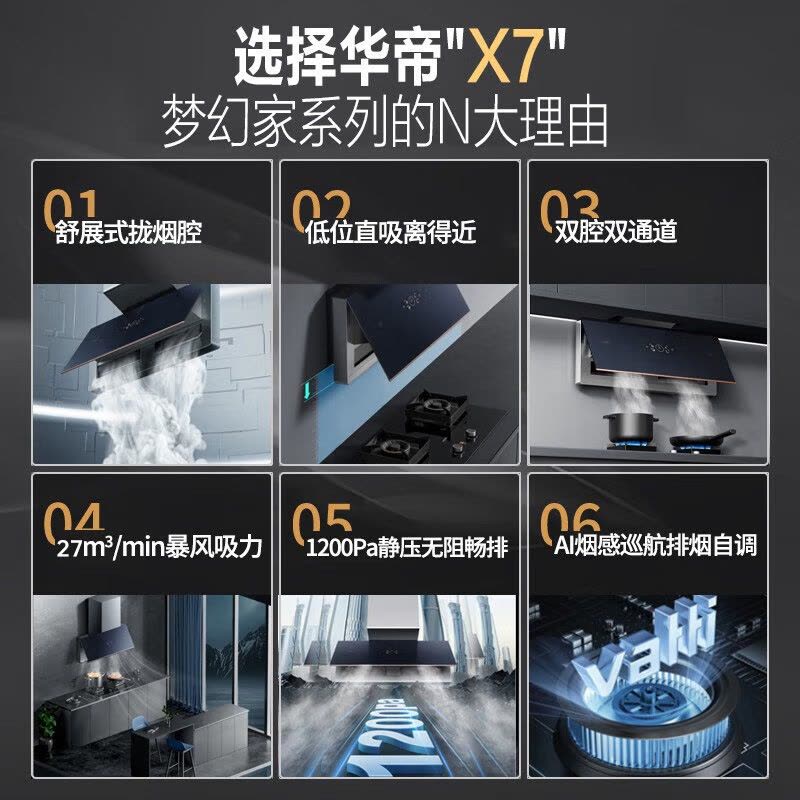 选择华帝"X7"
梦幻家系列的N大理由

01
舒展式拢烟腔

02
低位直吸离得近

03
双腔双通道

04
$27m^3$/min暴风吸力

05
1200Pa静压无阻畅排

06
AI烟感巡航排烟自调

1200Pa

Vatti