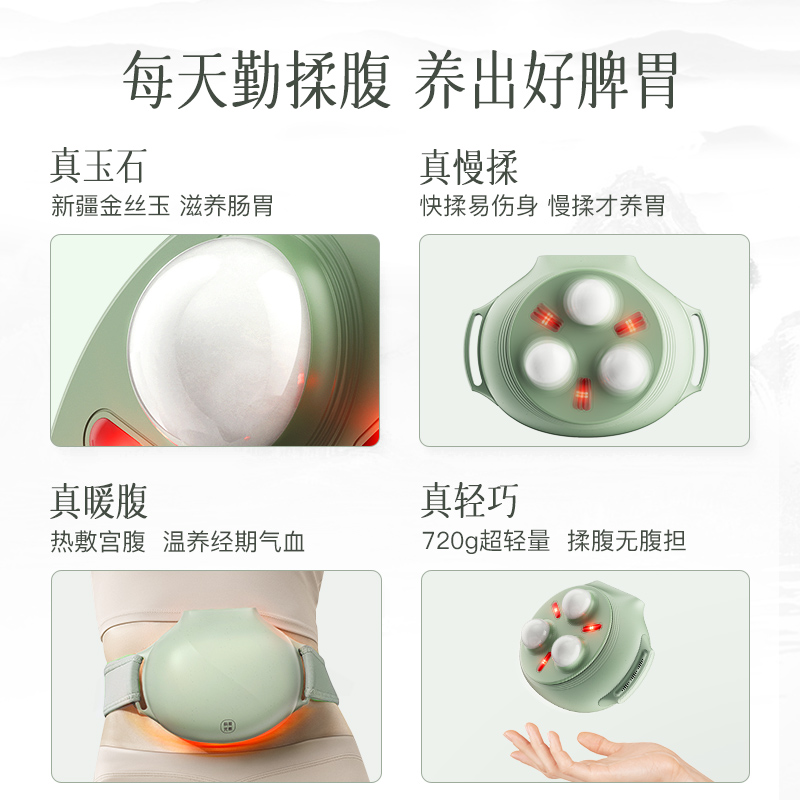 每天勤揉腹 养出好脾胃

真玉石
新疆金丝玉 滋养肠胃

真慢揉
快揉易伤身 慢揉才养胃

真暖腹
热敷宫腹 温养经期气血

真轻巧
720g超轻量 揉腹无腹担