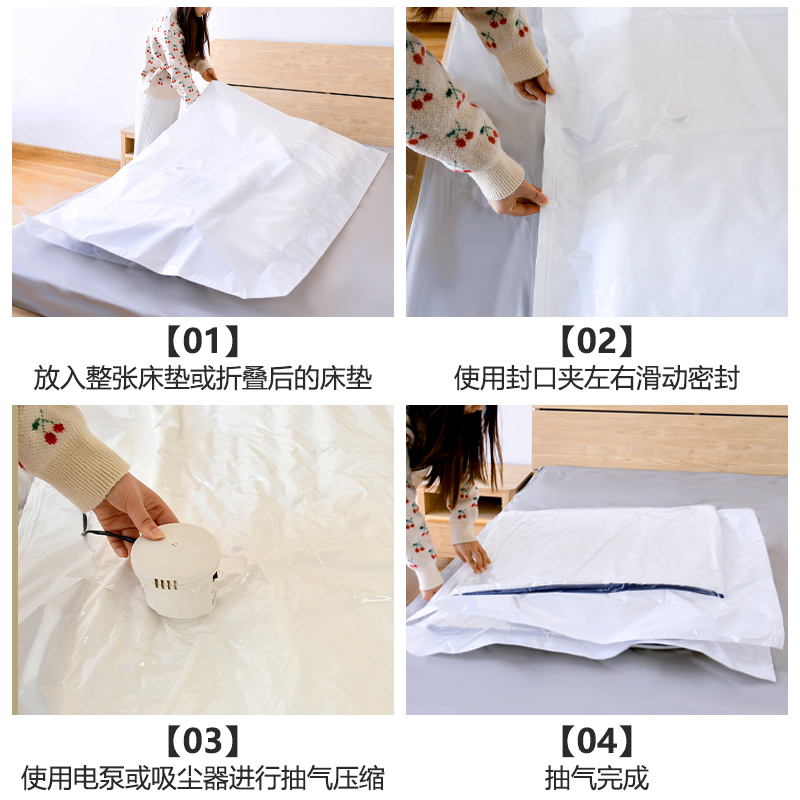 【01】
放入整张床垫或折叠后的床垫

【02】
使用封口夹左右滑动密封

【03】
使用电泵或吸尘器进行抽气压缩

【04】
抽气完成