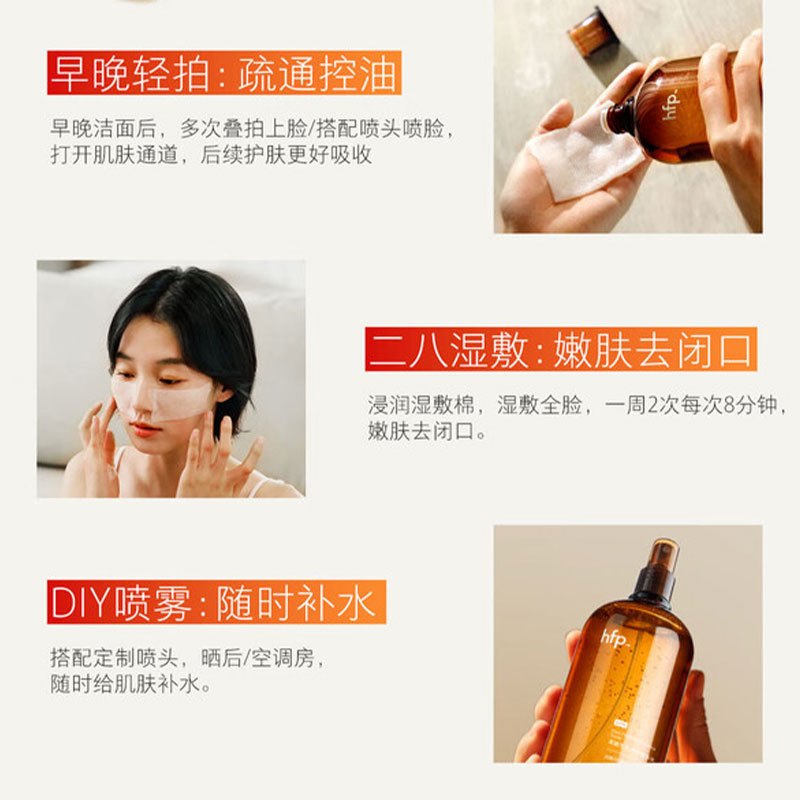 早晚轻拍：疏通控油

早晚洁面后，多次叠拍上脸/搭配喷头喷脸，打开肌肤通道，后续护肤更好吸收

hfp.

二八湿敷：嫩肤去闭口

浸润湿敷棉，湿敷全脸，一周2次每次8分钟，嫩肤去闭口。

DIY喷雾：随时补水

搭配定制喷头，晒后/空调房，随时给肌肤补水。

hfp.