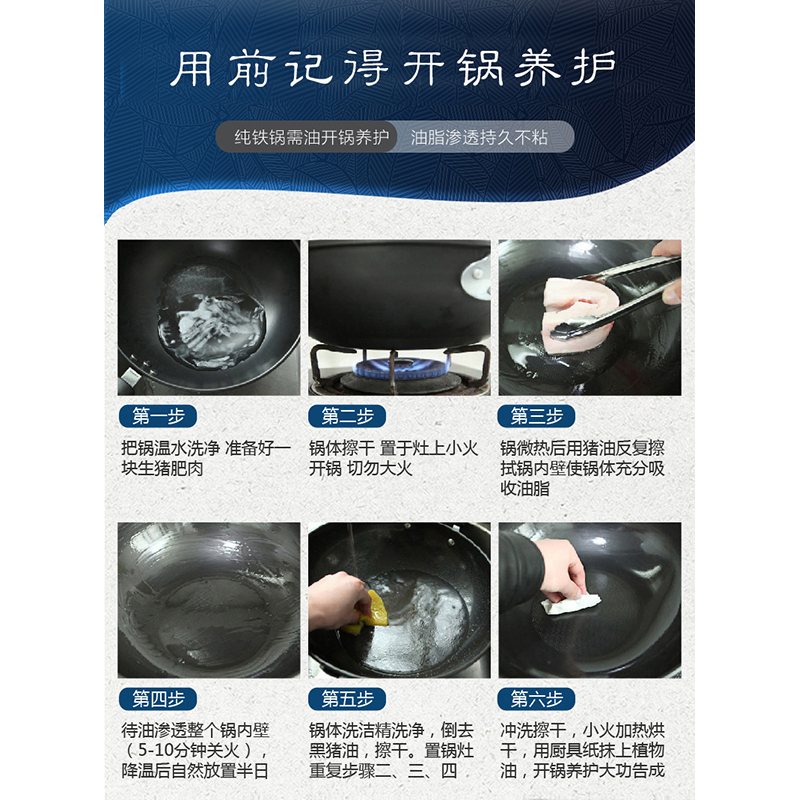 用前记得开锅养护

纯铁锅需油开锅养护 油脂渗透持久不粘

第一步

把锅温水洗净 准备好一块生猪肥肉

第二步

锅体擦干 置于灶上小火开锅 切勿大火

第三步

锅微热后用猪油反复擦拭锅内壁使锅体充分吸收油脂

第四步

待油渗透整个锅内壁（5-10分钟关火），降温后自然放置半日

第五步

锅体洗洁精洗净，倒去黑猪油，擦干。置锅灶重复步骤二、三、四

第六步

冲洗擦干，小火加热烘干，用厨具纸抹上植物油，开锅养护大功告成