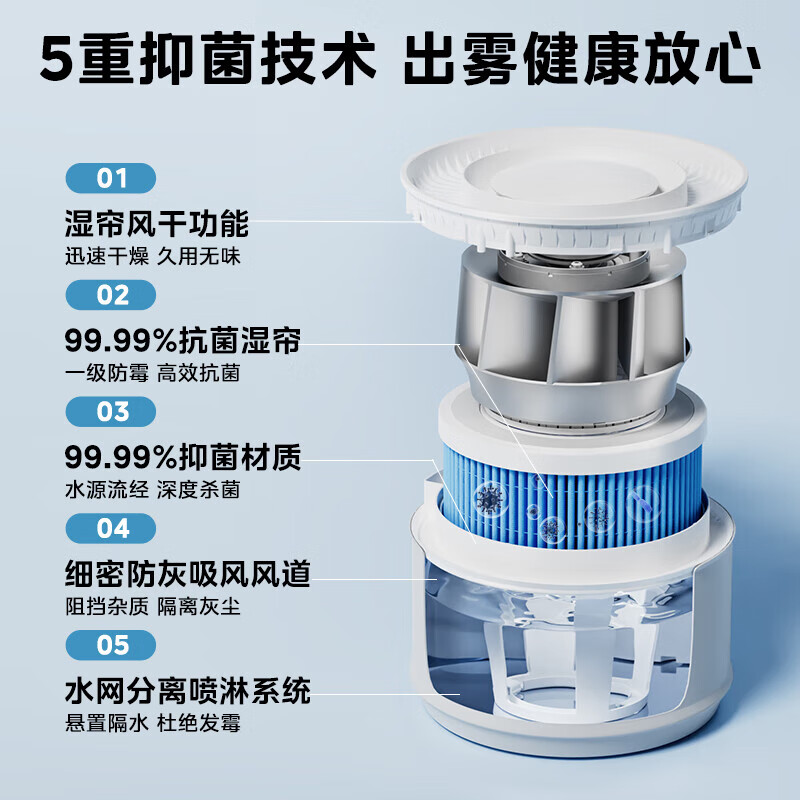 5重抑菌技术 出雾健康放心

01

湿帘风干功能

迅速干燥 久用无味

02

99.99%抗菌湿帘

一级防霉 高效抗菌

03

99.99%抑菌材质

水源流经 深度杀菌

04

细密防灰吸风风道

阻挡杂质 隔离灰尘

05

水网分离喷淋系统

悬置隔水 杜绝发霉