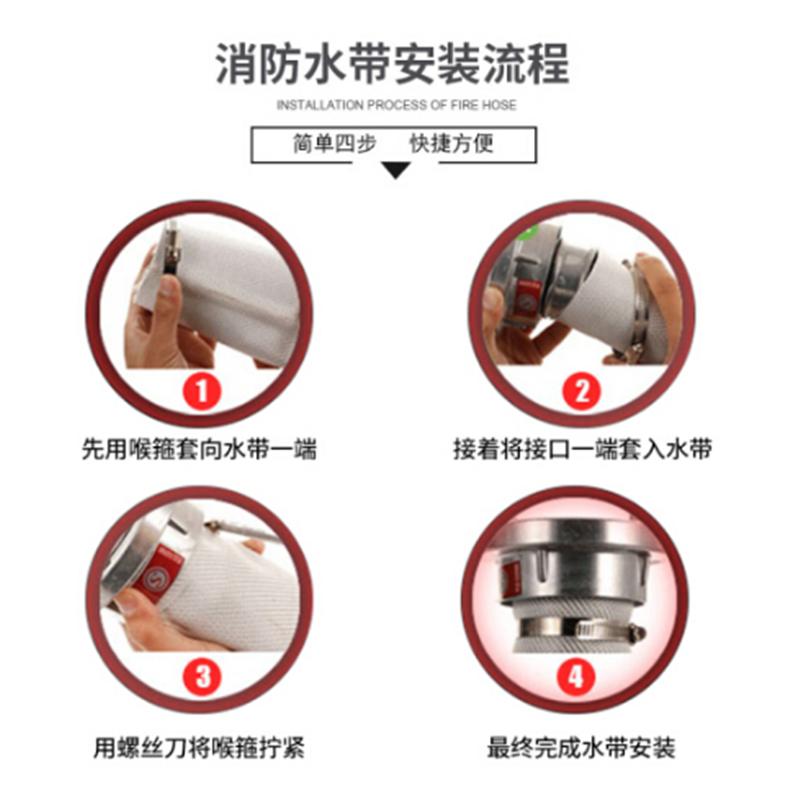 消防水带安装流程

INSTALLATION PROCESS OF FIRE HOSE

简单四步 快捷方便

1

先用喉箍套向水带一端

2

接着将接口一端套入水带

3

用螺丝刀将喉箍拧紧

4

最终完成水带安装