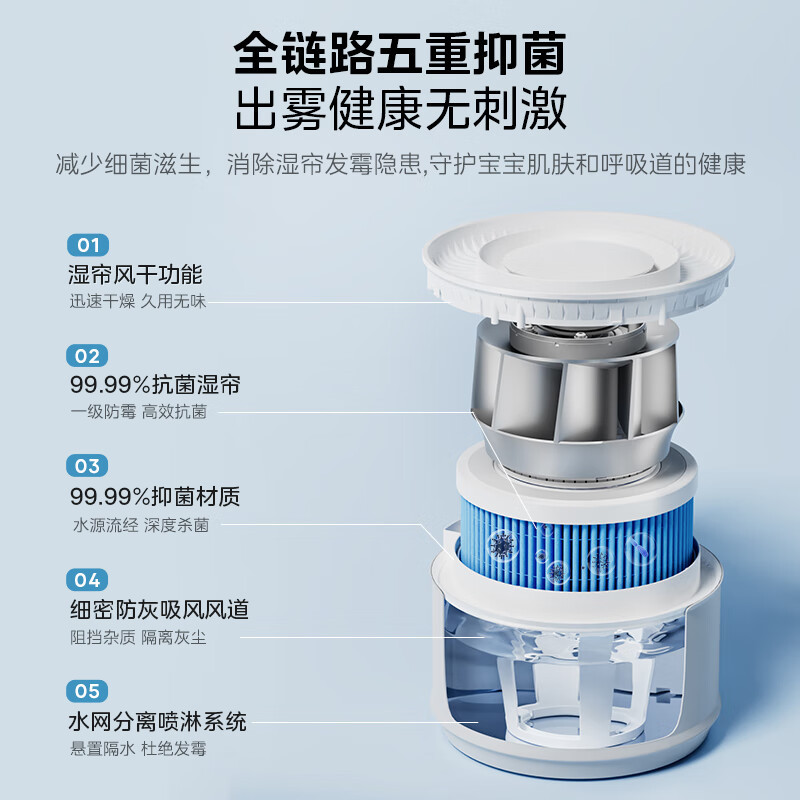 全链路五重抑菌
出雾健康无刺激

减少细菌滋生，消除湿帘发霉隐患,守护宝宝肌肤和呼吸道的健康

01
湿帘风干功能
迅速干燥 久用无味

02
99.99%抗菌湿帘
一级防霉 高效抗菌

03
99.99%抑菌材质
水源流经 深度杀菌

04
细密防灰吸风风道
阻挡杂质 隔离灰尘

05
水网分离喷淋系统
悬置隔水 杜绝发霉