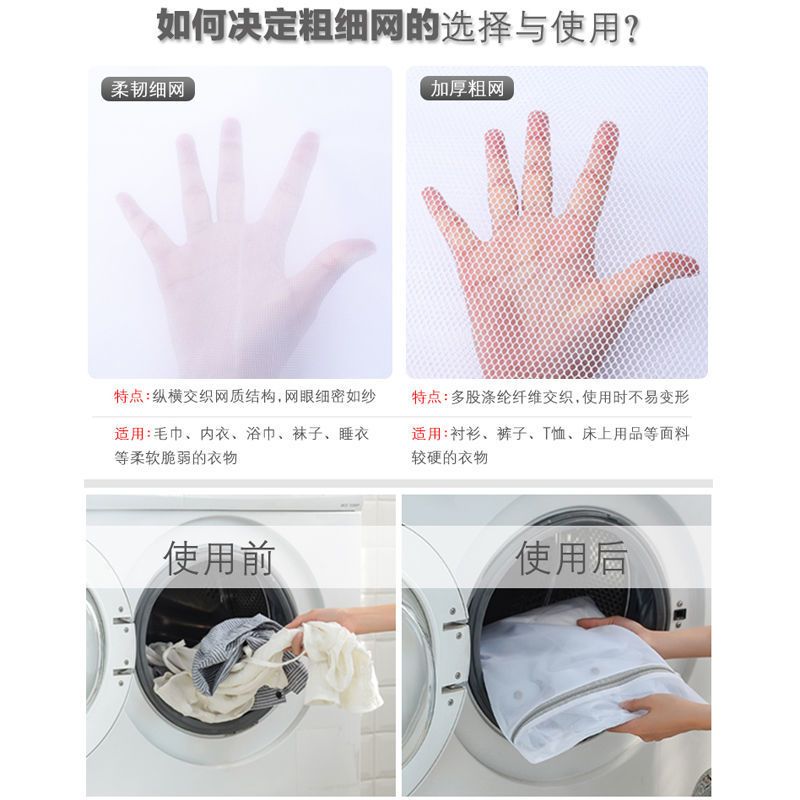 如何决定粗细网的选择与使用?

柔韧细网

特点:纵横交织网质结构,网眼细密如纱

适用:毛巾、内衣、浴巾、袜子、睡衣等柔软脆弱的衣物

加厚粗网

特点:多股涤纶纤维交织,使用时不易变形

适用:衬衫、裤子、T恤、床上用品等面料较硬的衣物

使用前

使用后