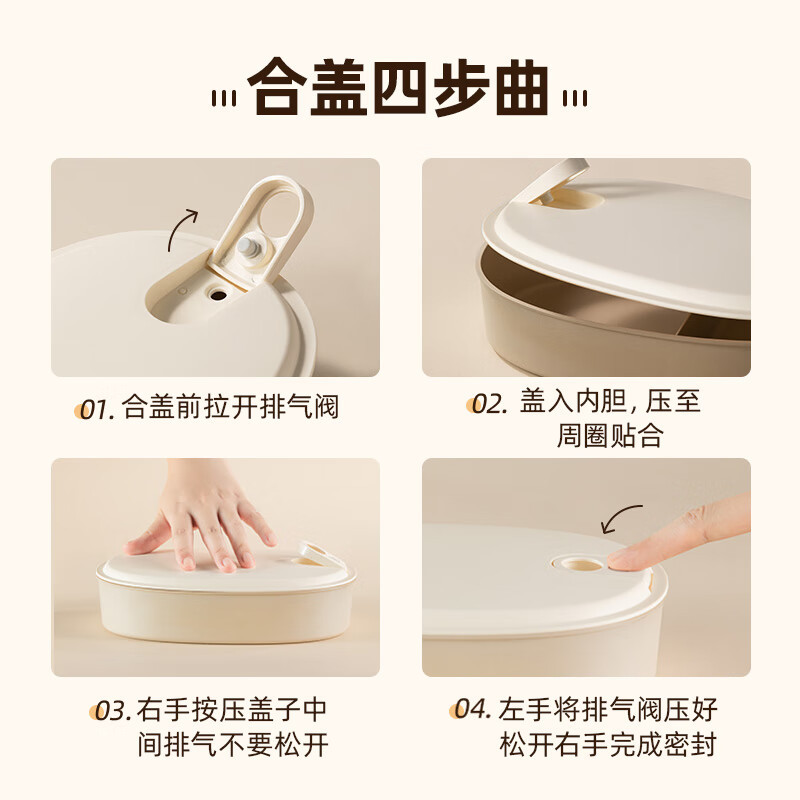 合盖四步曲

01. 合盖前拉开排气阀

02. 盖入内胆, 压至周圈贴合

03. 右手按压盖子中间排气不要松开

04. 左手将排气阀压好松开右手完成密封