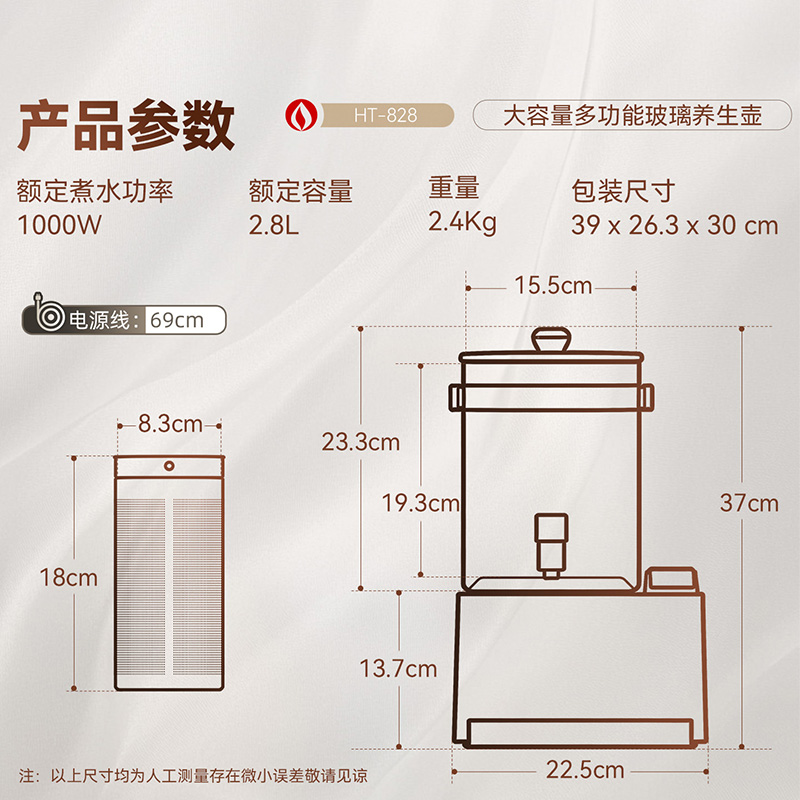 产品参数

HT-828

大容量多功能玻璃养生壶

额定煮水功率
1000W

额定容量
2.8L

重量
2.4Kg

包装尺寸
39 x 26.3 x 30 cm

电源线：69cm

8.3cm

18cm

15.5cm

23.3cm

19.3cm

37cm

13.7cm

22.5cm

注：以上尺寸均为人工测量存在微小误差敬请见谅