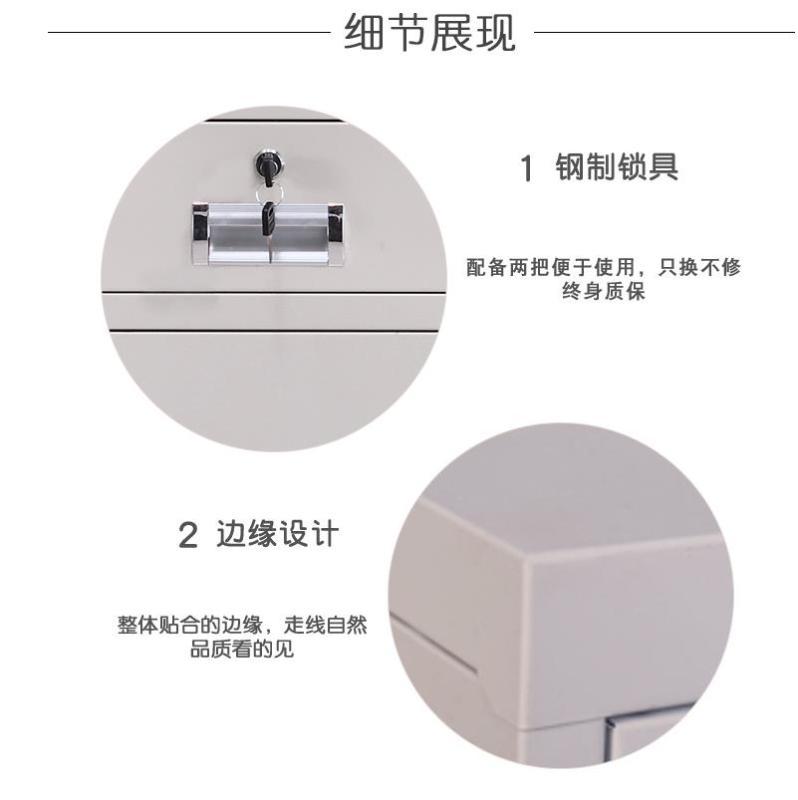 细节展现

1 钢制锁具

配备两把便于使用，只换不修
终身质保

2 边缘设计

整体贴合的边缘，走线自然
品质看的见