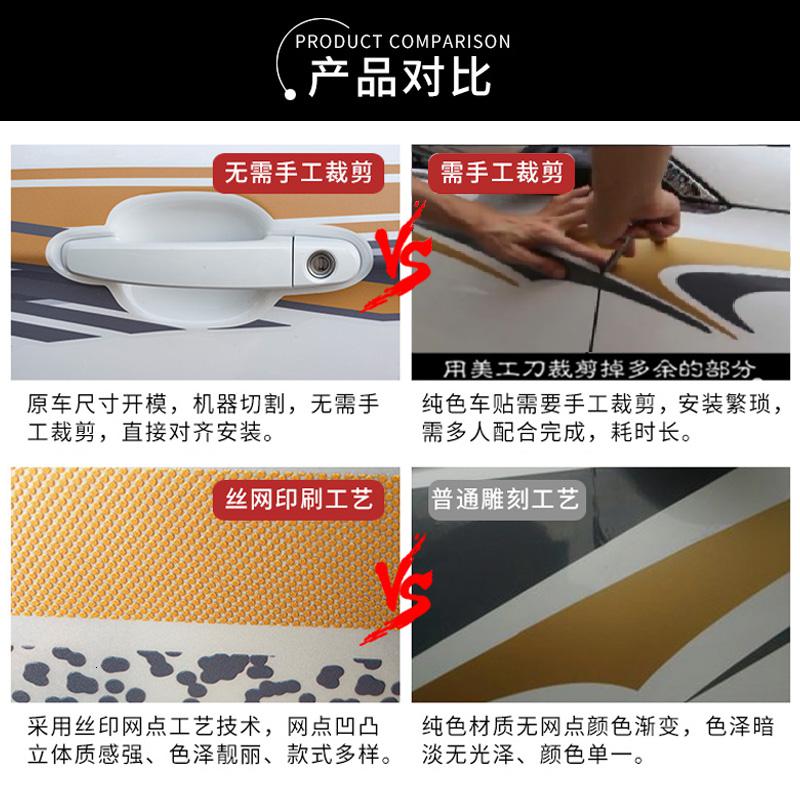 PRODUCT COMPARISON
产品对比

无需手工裁剪

VS

需手工裁剪

用美工刀裁剪掉多余的部分

原车尺寸开模，机器切割，无需手工裁剪，直接对齐安装。

纯色车贴需要手工裁剪，安装繁琐，需多人配合完成，耗时长。

丝网印刷工艺

VS

普通雕刻工艺

采用丝印网点工艺技术，网点凹凸立体质感强、色泽靓丽、款式多样。

纯色材质无网点颜色渐变，色泽暗淡无光泽、颜色单一。