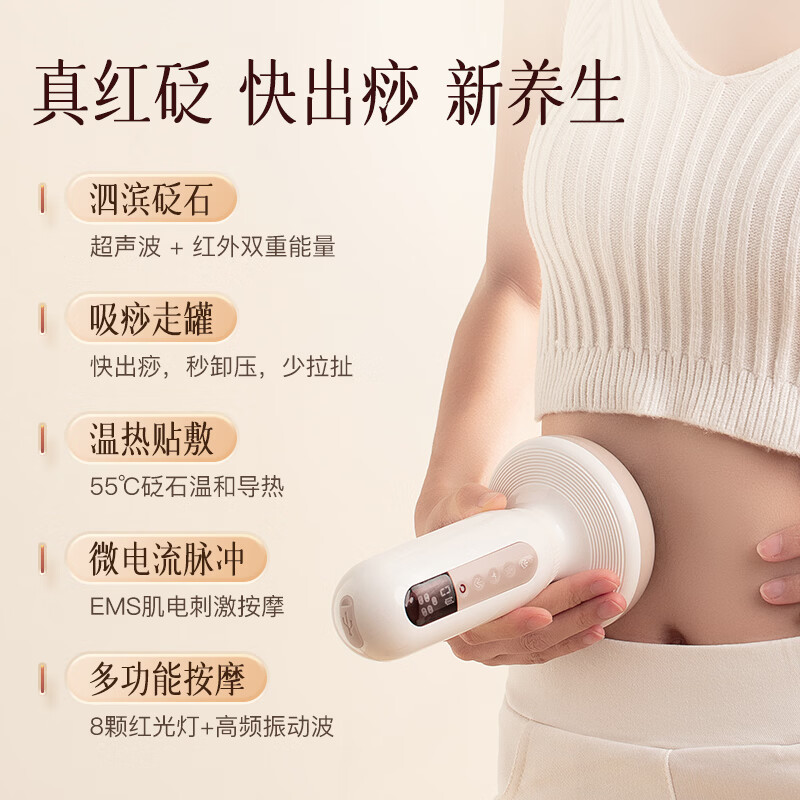 真红砭 快出痧 新养生

泗滨砭石
超声波 + 红外双重能量

吸痧走罐
快出痧，秒卸压，少拉扯

温热贴敷
55℃砭石温和导热

微电流脉冲
EMS肌电刺激按摩

多功能按摩
8颗红光灯+高频振动波