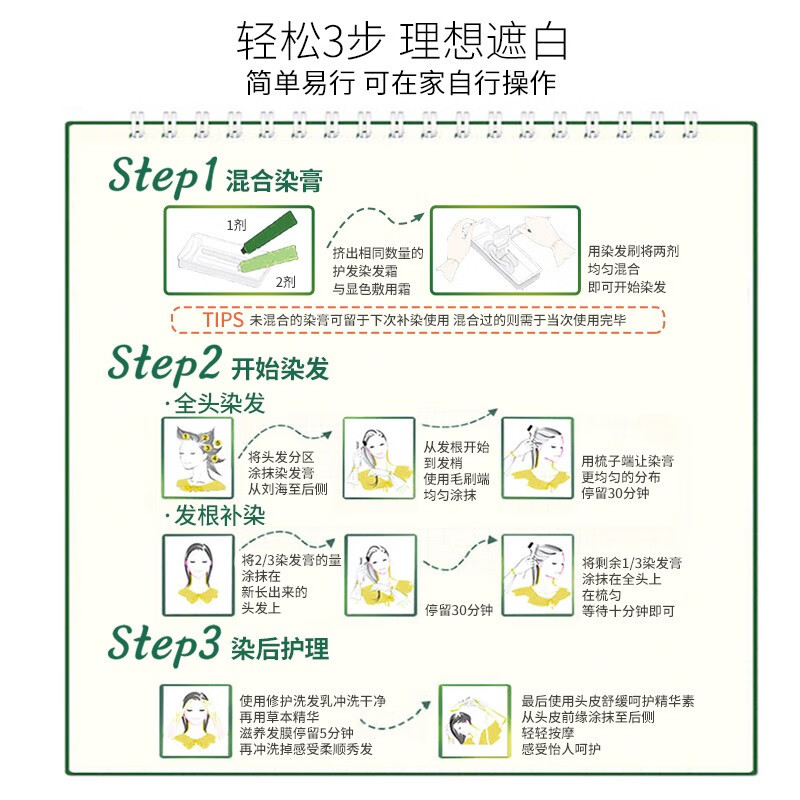 轻松3步 理想遮白
简单易行 可在家自行操作

Step1 混合染膏

1剂
2剂

挤出相同数量的护发染发霜与显色敷用霜

用染发刷将两剂均匀混合即可开始染发

TIPS 未混合的染膏可留于下次补染使用 混合过的则需于当次使用完毕

Step2 开始染发

·全头染发

将头发分区涂抹染发膏从刘海至后侧

从发根开始到发梢使用毛刷端均匀涂抹

用梳子端让染膏更均匀的分布停留30分钟

·发根补染

将2/3染发膏的量涂抹在新长出来的头发上

停留30分钟

将剩余1/3染发膏涂抹在全头上在梳匀等待十分钟即可

Step3 染后护理

使用修护洗发乳冲洗干净再用草本精华滋养发膜停留5分钟再冲洗掉感受柔顺秀发

最后使用头皮舒缓呵护精华素从头皮前缘涂抹至后侧轻轻按摩感受怡人呵护