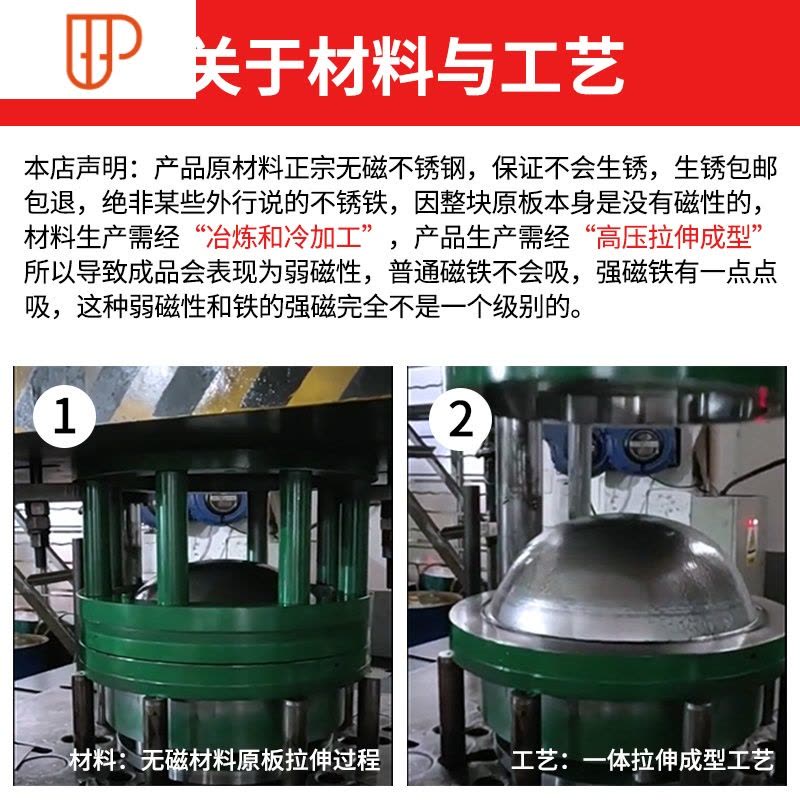 关于材料与工艺

本店声明：产品原材料正宗无磁不锈钢，保证不会生锈，生锈包邮包退，绝非某些外行说的不锈铁，因整块原板本身是没有磁性的，材料生产需经“冶炼和冷加工”，产品生产需经“高压拉伸成型”所以导致成品会表现为弱磁性，普通磁铁不会吸，强磁铁有一点点吸，这种弱磁性和铁的强磁完全不是一个级别的。

1

材料：无磁材料原板拉伸过程

2

工艺：一体拉伸成型工艺