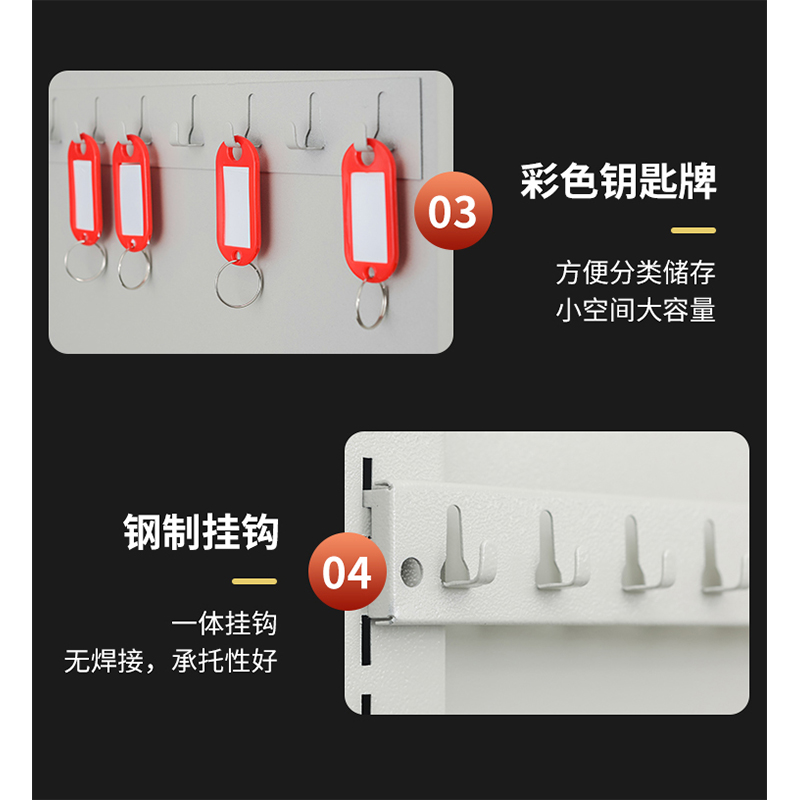 03

彩色钥匙牌

方便分类储存
小空间大容量

钢制挂钩

04

一体挂钩
无焊接，承托性好