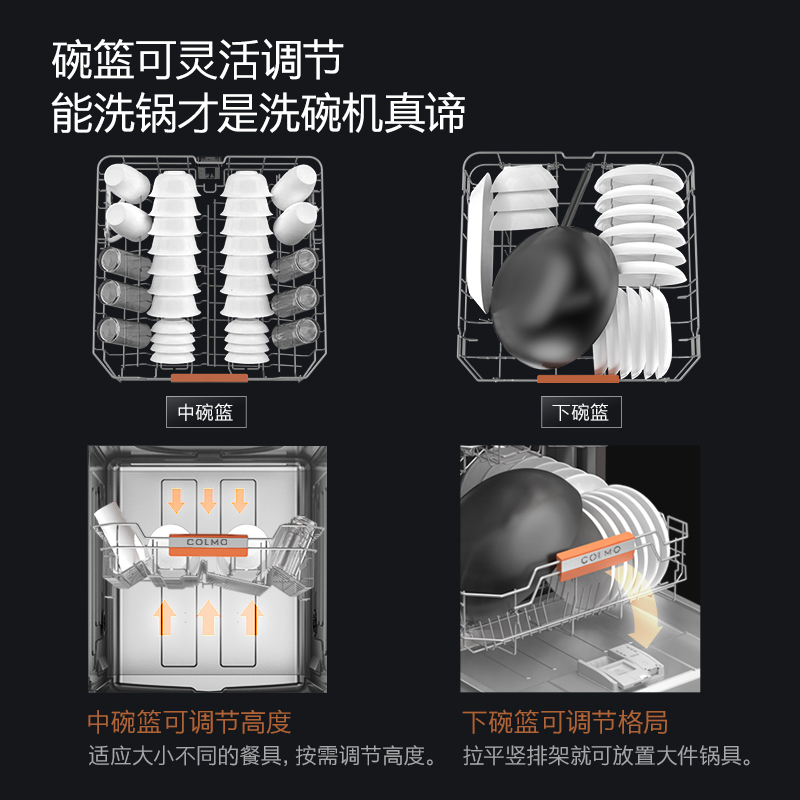 碗篮可灵活调节
能洗锅才是洗碗机真谛

中碗篮

下碗篮

COLMO

COLMO

中碗篮可调节高度
适应大小不同的餐具，按需调节高度。

下碗篮可调节格局
拉平竖排架就可放置大件锅具。