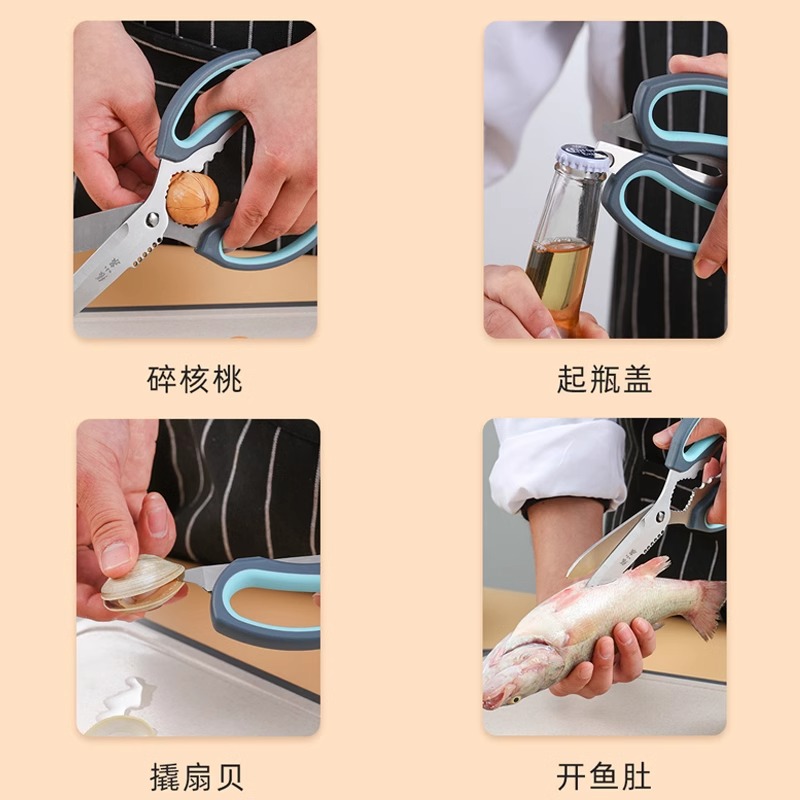 碎核桃

起瓶盖

撬扇贝

开鱼肚