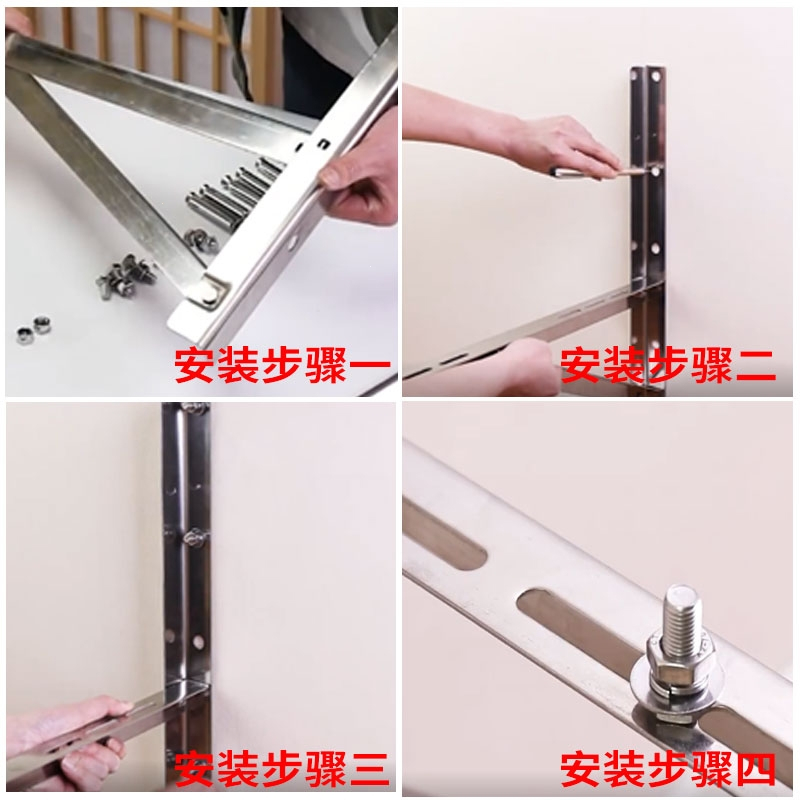 安装步骤一

安装步骤二

安装步骤三

安装步骤四