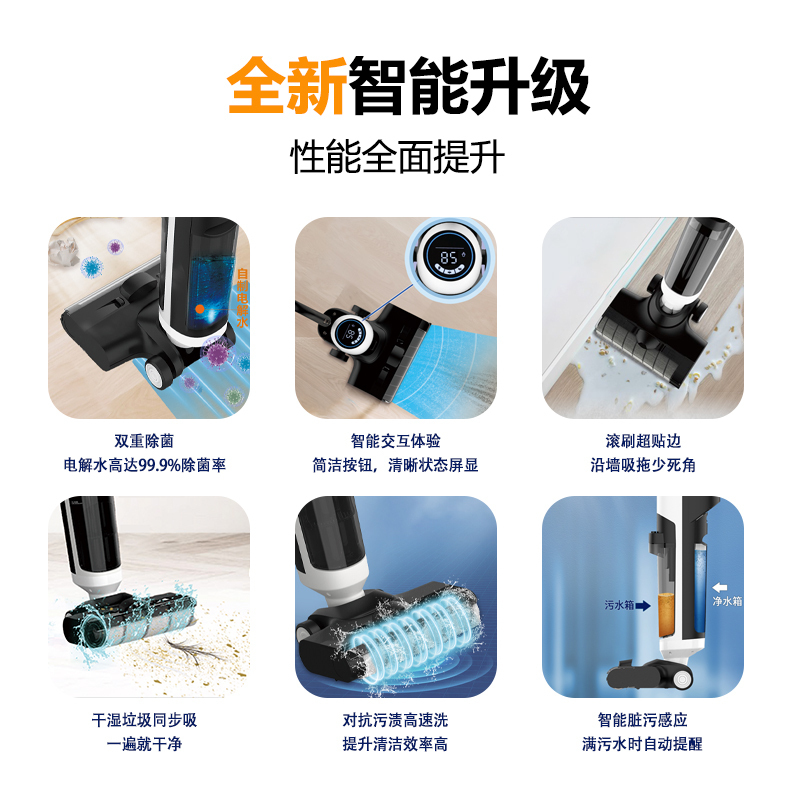 全新智能升级

性能全面提升

自制电解水

双重除菌
电解水高达99.9%除菌率

85

智能交互体验
简洁按钮，清晰状态屏显

滚刷超贴边
沿墙吸拖少死角

干湿垃圾同步吸
一遍就干净

对抗污渍高速洗
提升清洁效率高

污水箱

净水箱

智能脏污感应
满污水时自动提醒