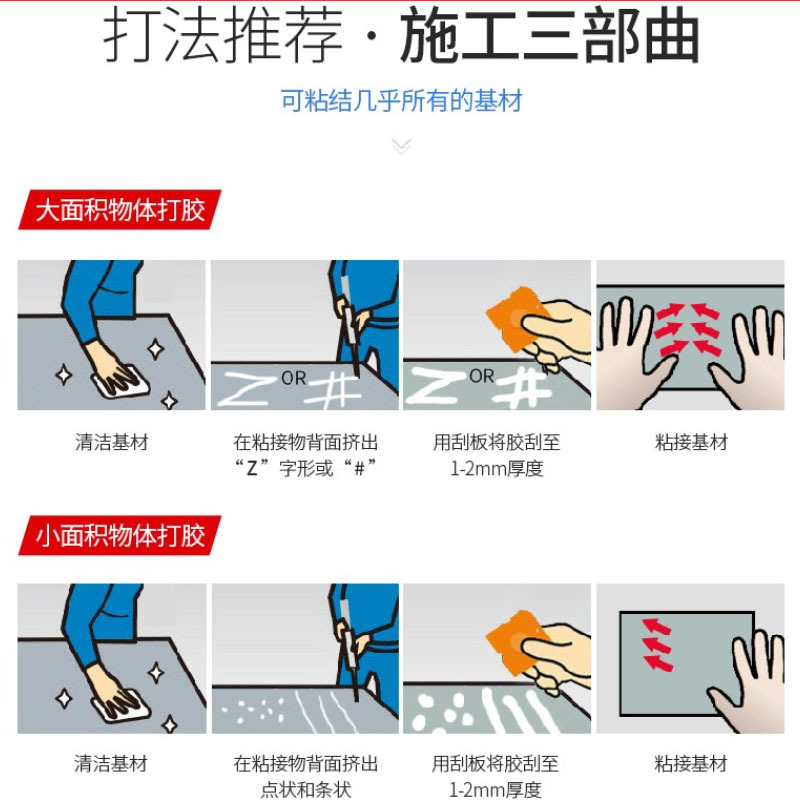 打法推荐 · 施工三部曲

可粘结几乎所有的基材

大面积物体打胶

OR

OR

清洁基材

在粘接物背面挤出“Z”字形或“#”

用刮板将胶刮至1-2mm厚度

粘接基材

小面积物体打胶

清洁基材

在粘接物背面挤出点状和条状

用刮板将胶刮至1-2mm厚度

粘接基材